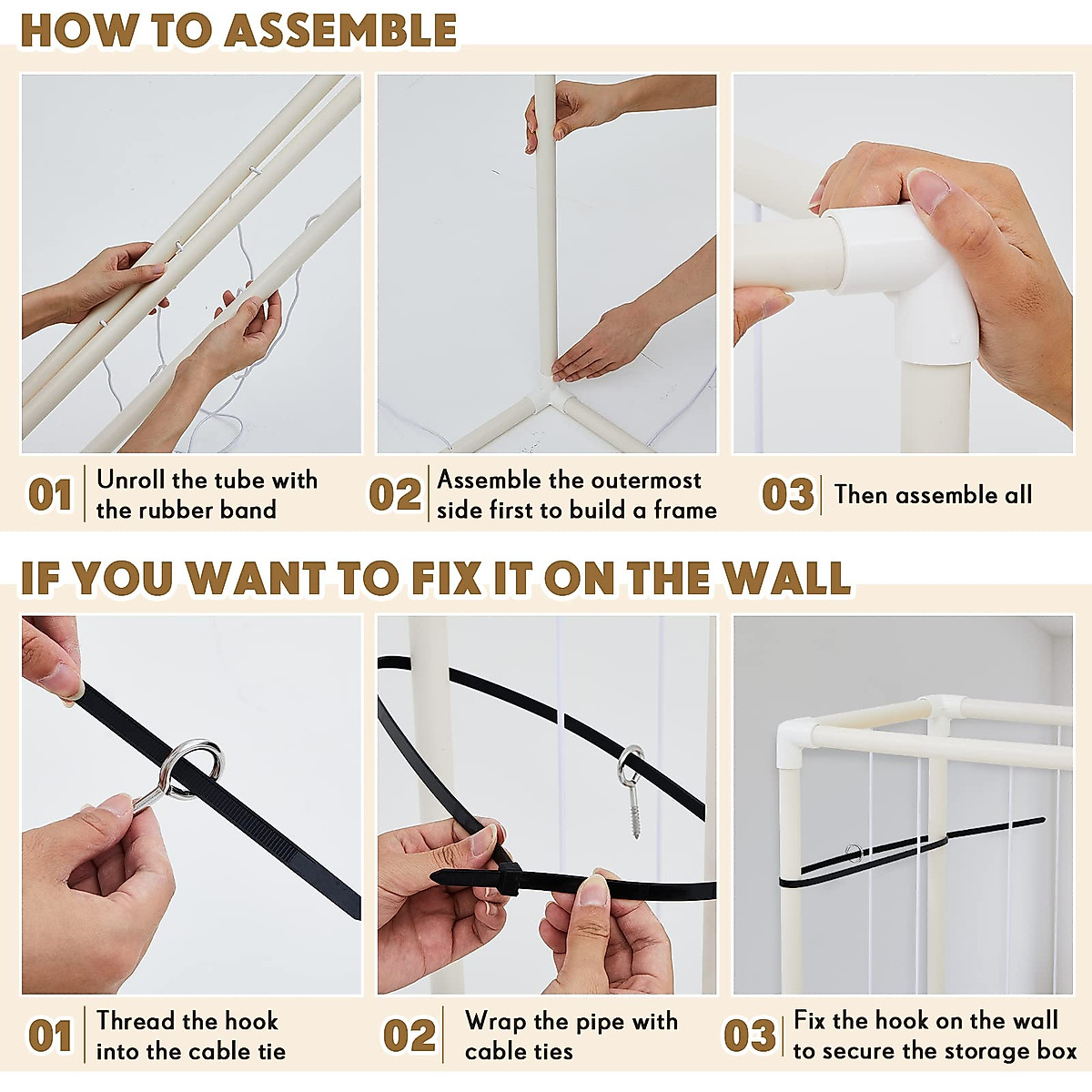 HOW TO ASSEMBLE

01 Unroll the tube with the rubber band

02 Assemble the outermost side first to build a frame

03 Then assemble all

IF YOU WANT TO FIX IT ON THE WALL

01 Thread the hook into the cable tie

02 Wrap the pipe with cable ties

03 Fix the hook on the wall to secure the storage box