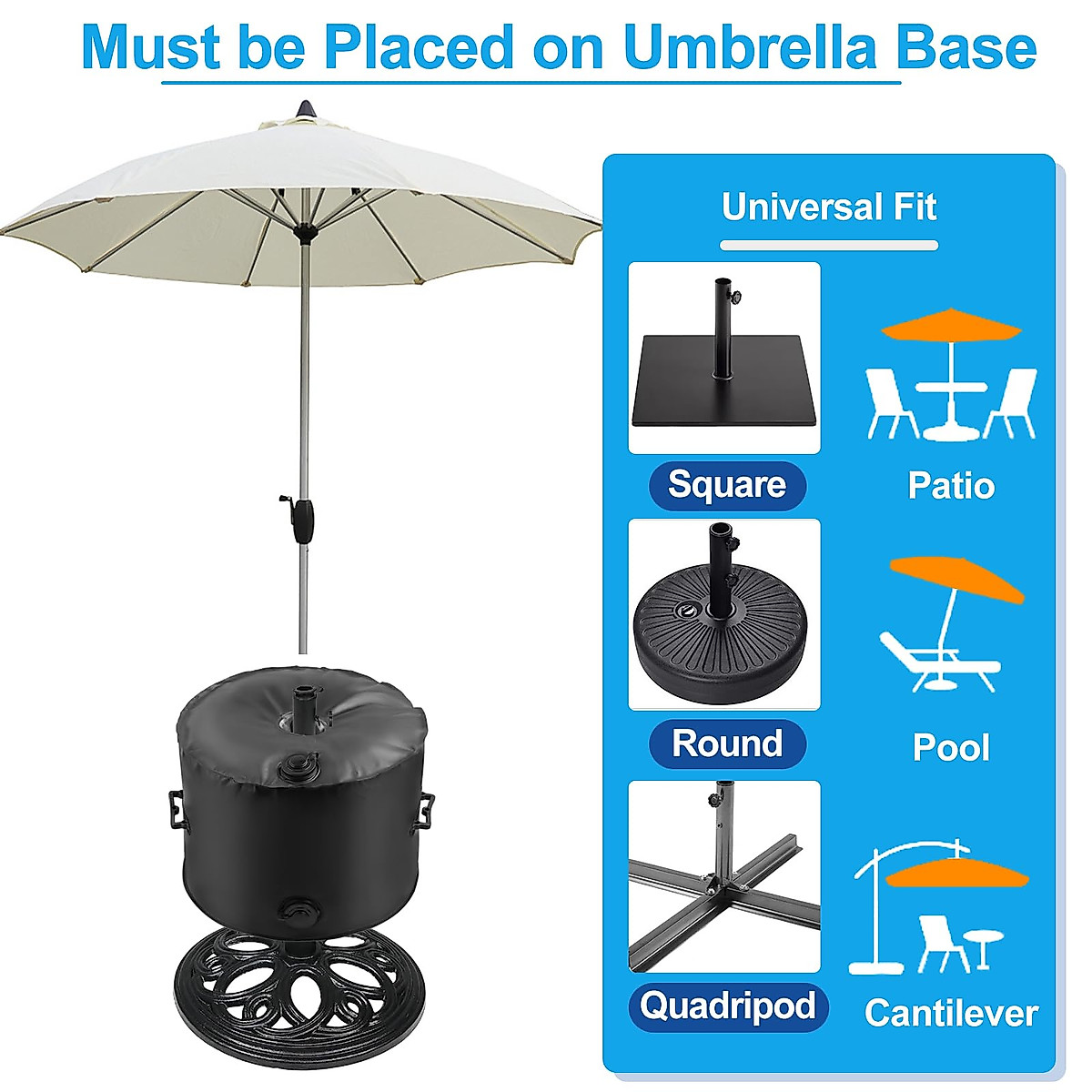 Must be Placed on Umbrella Base

Universal Fit

Square

Patio

Round

Pool

Quadripod

Cantilever