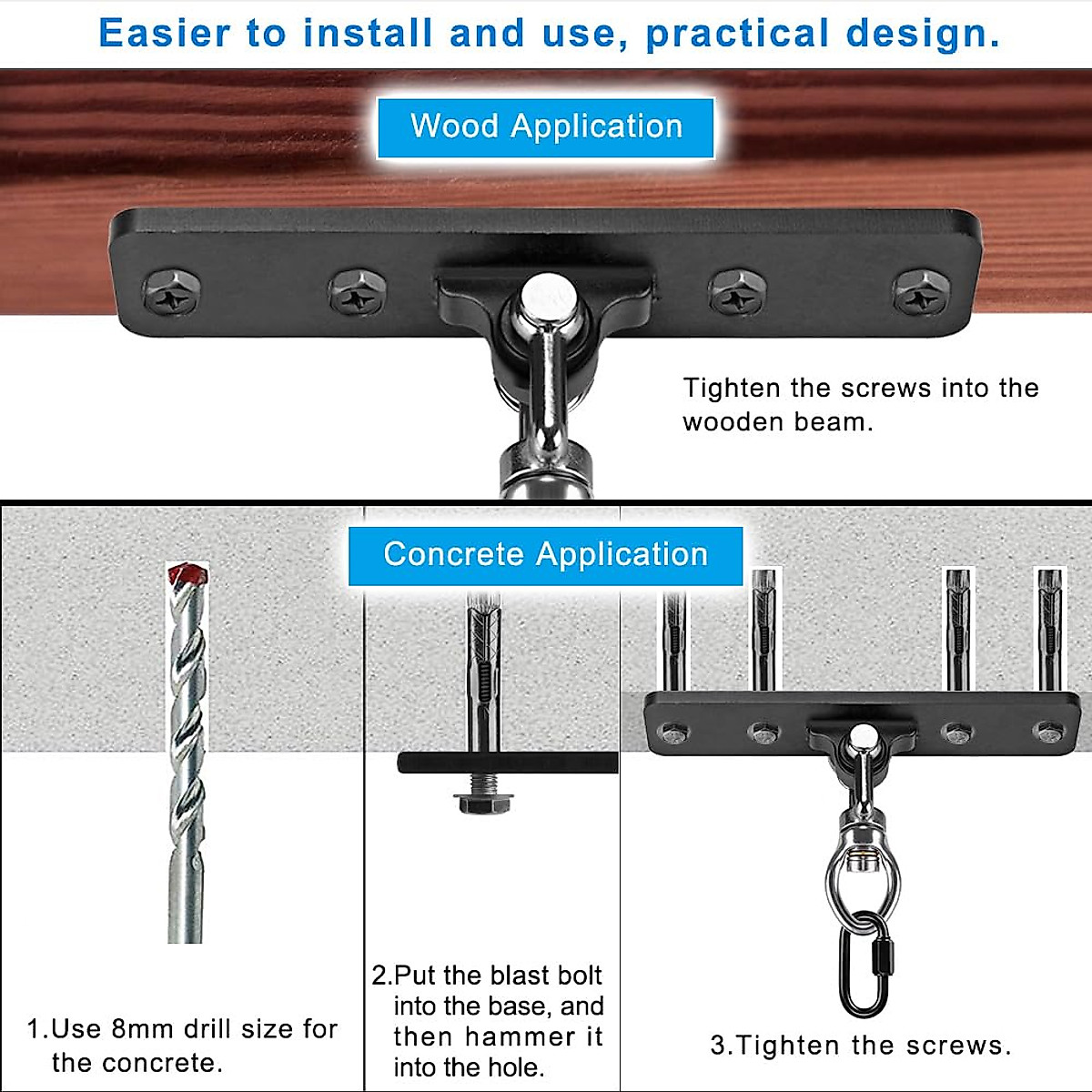 Easier to install and use, practical design.

Wood Application

Tighten the screws into the wooden beam.

Concrete Application

1.Use 8mm drill size for the concrete.

2.Put the blast bolt into the base, and then hammer it into the hole.

3.Tighten the screws.