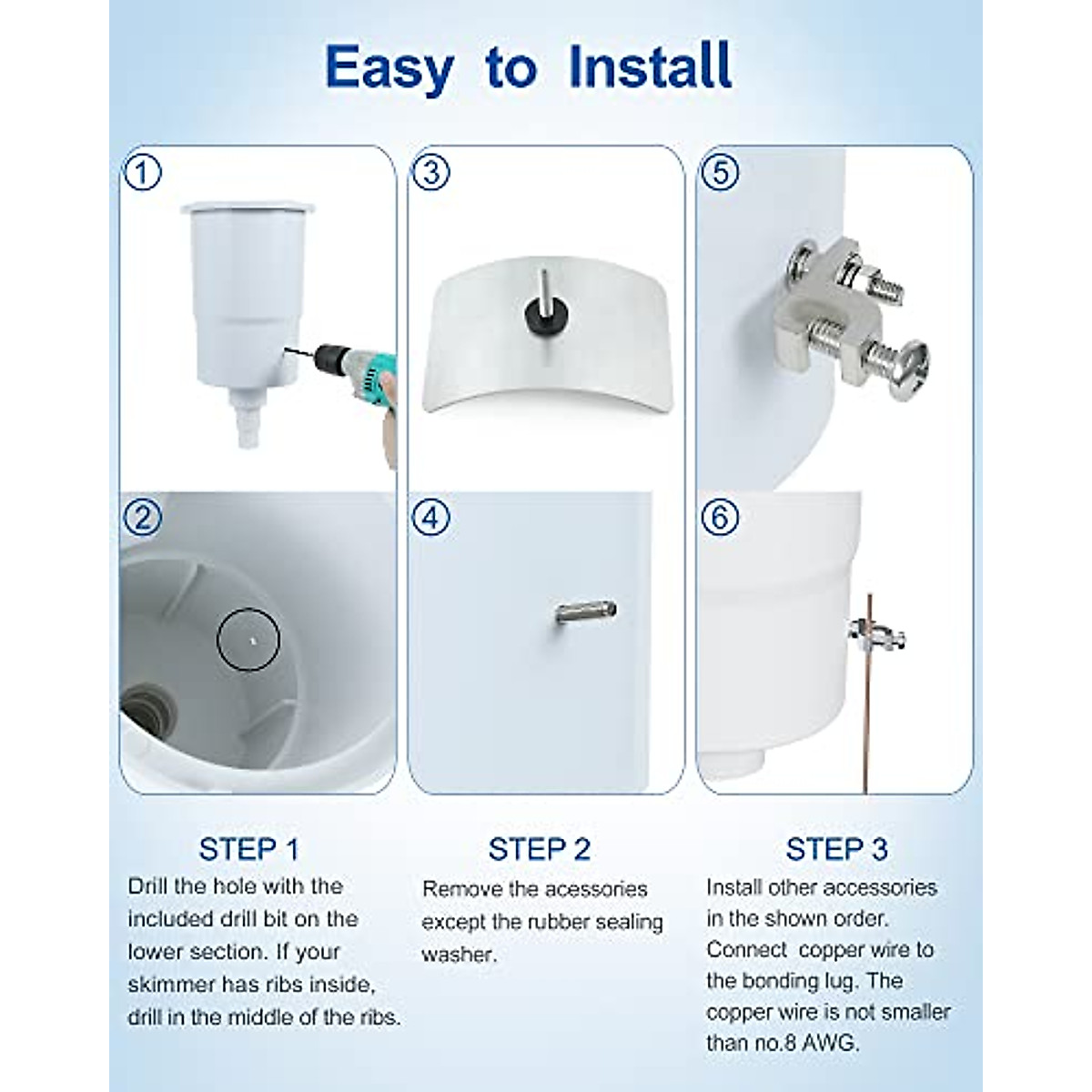 Easy to Install

①

③

⑤

②

④

⑥

STEP 1
Drill the hole with the included drill bit on the lower section. If your skimmer has ribs inside, drill in the middle of the ribs.

STEP 2
Remove the acessories except the rubber sealing washer.

STEP 3
Install other accessories in the shown order. Connect copper wire to the bonding lug. The copper wire is not smaller than no.8 AWG.