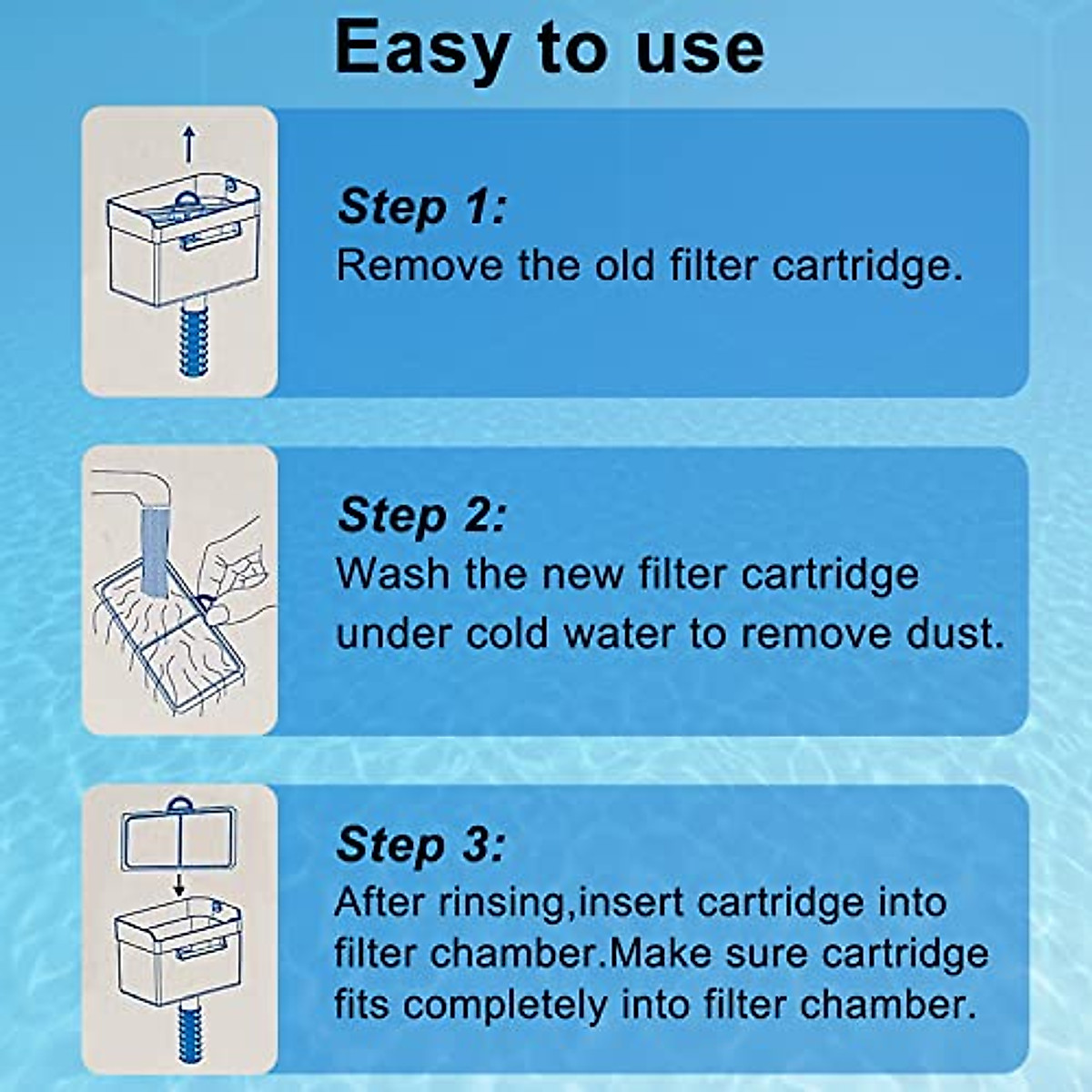 Easy to use

Step 1:
Remove the old filter cartridge.

Step 2:
Wash the new filter cartridge under cold water to remove dust.

Step 3:
After rinsing,insert cartridge into filter chamber.Make sure cartridge fits completely into filter chamber.