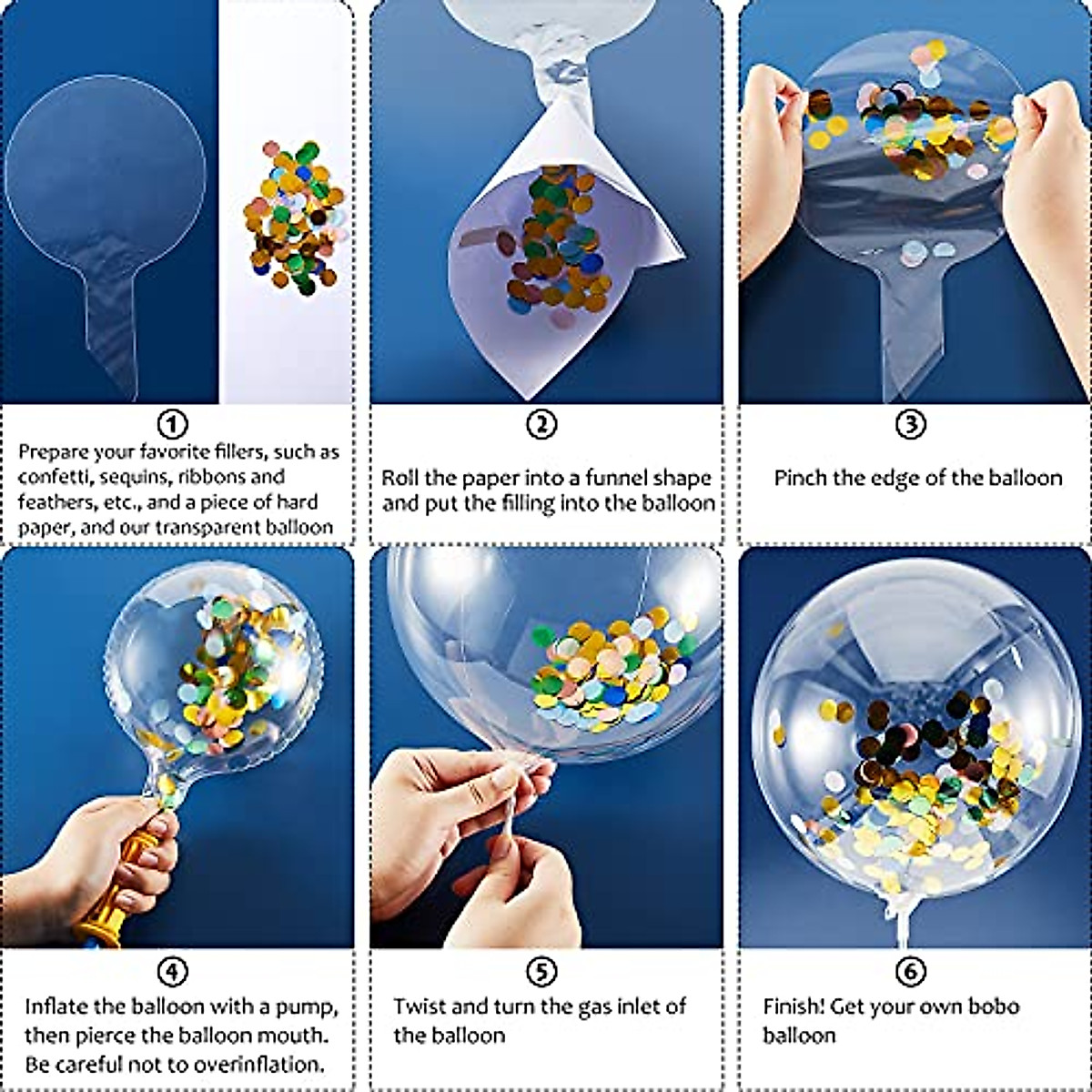 ① Prepare your favorite fillers, such as confetti, sequins, ribbons and feathers, etc., and a piece of hard paper, and our transparent balloon

② Roll the paper into a funnel shape and put the filling into the balloon

③ Pinch the edge of the balloon

④ Inflate the balloon with a pump, then pierce the balloon mouth. Be careful not to overinflation.

⑤ Twist and turn the gas inlet of the balloon

⑥ Finish! Get your own bobo balloon