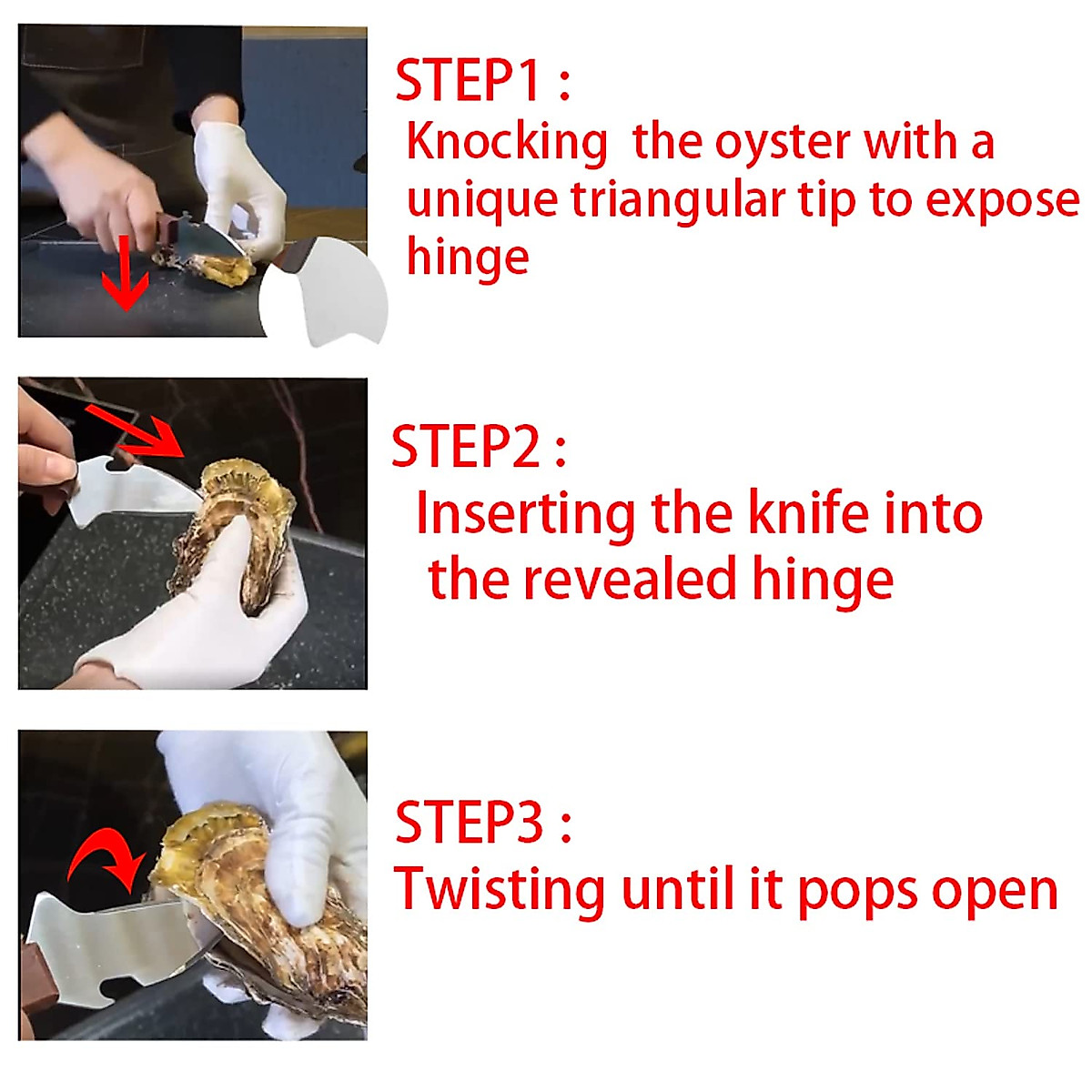 STEP1 :
Knocking the oyster with a unique triangular tip to expose hinge

STEP2 :
Inserting the knife into the revealed hinge

STEP3 :
Twisting until it pops open