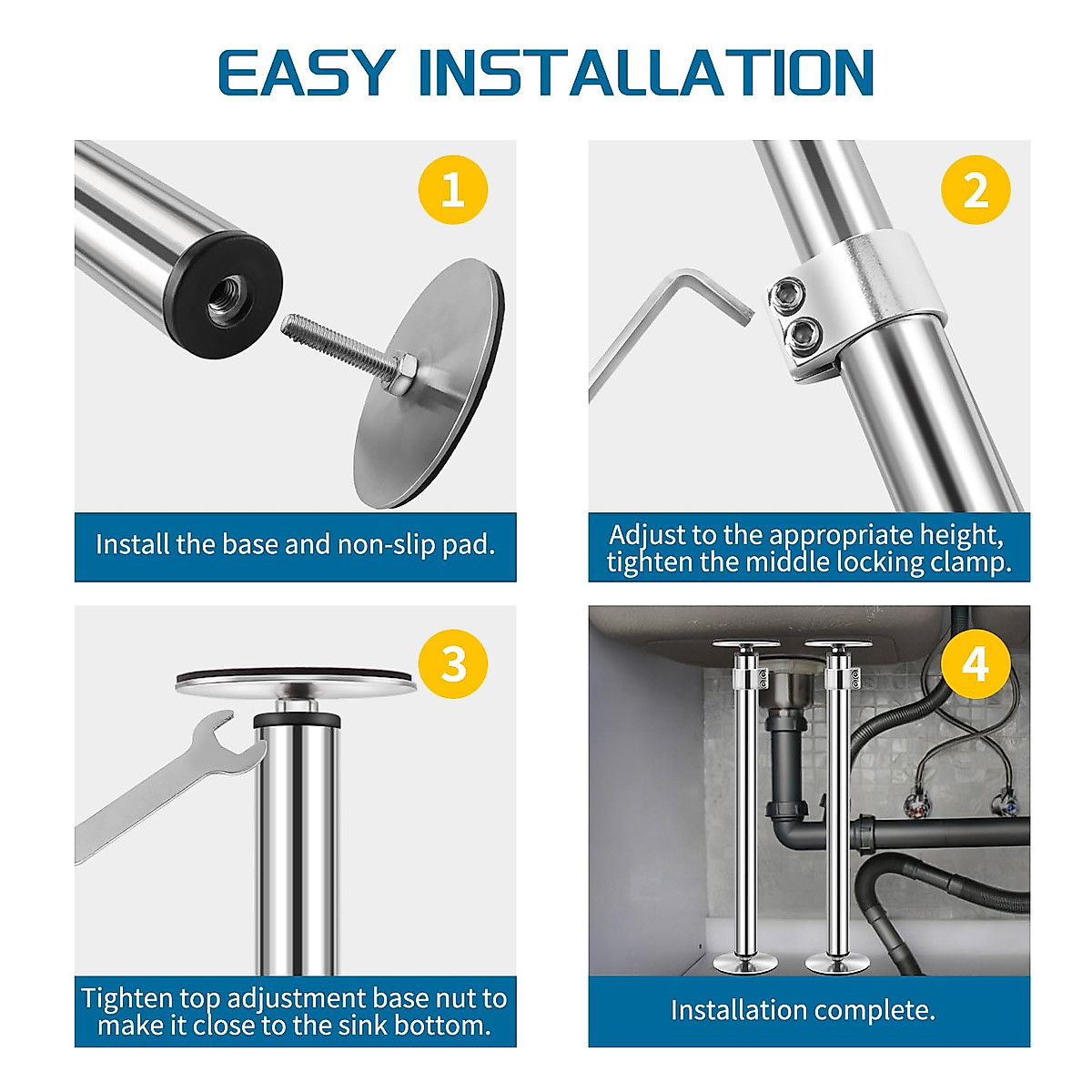 EASY INSTALLATION

1

Install the base and non-slip pad.

2

Adjust to the appropriate height, tighten the middle locking clamp.

3

Tighten top adjustment base nut to make it close to the sink bottom.

4

Installation complete.