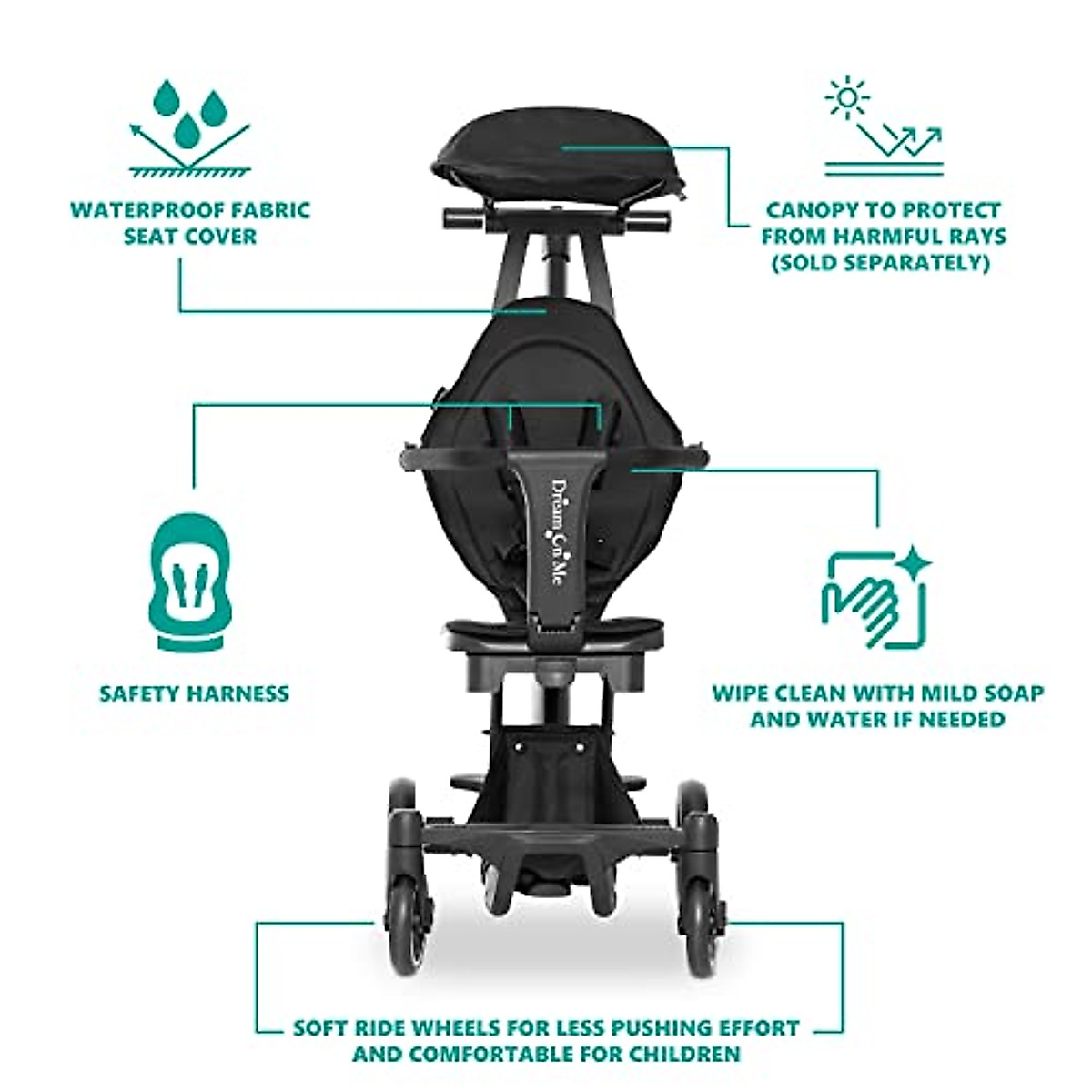 WATERPROOF FABRIC SEAT COVER

CANOPY TO PROTECT FROM HARMFUL RAYS (SOLD SEPARATELY)

Dream On Me

SAFETY HARNESS

WIPE CLEAN WITH MILD SOAP AND WATER IF NEEDED

SOFT RIDE WHEELS FOR LESS PUSHING EFFORT AND COMFORTABLE FOR CHILDREN