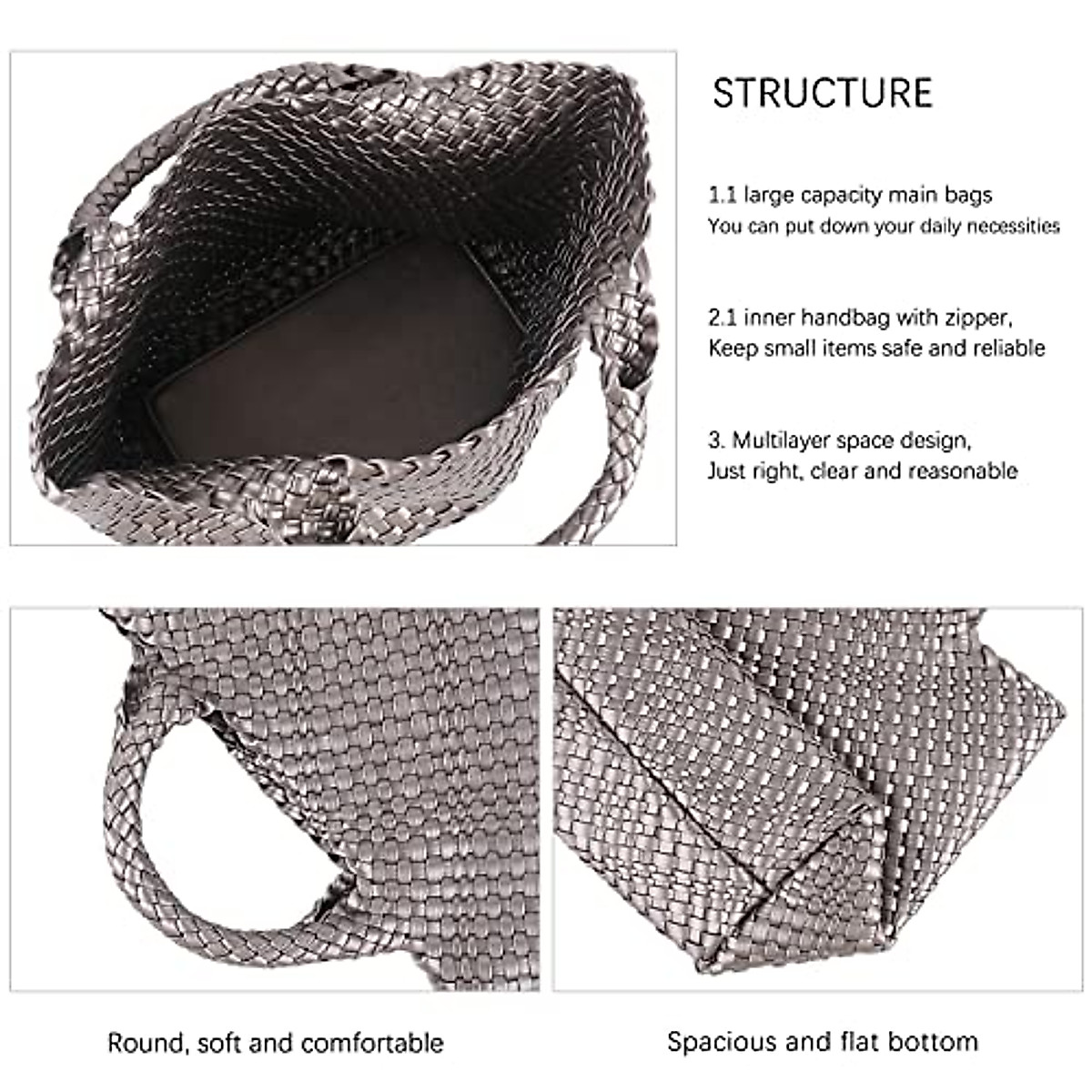 STRUCTURE

1.1 large capacity main bags
You can put down your daily necessities

2.1 inner handbag with zipper,
Keep small items safe and reliable

3. Multilayer space design,
Just right, clear and reasonable

Round, soft and comfortable

Spacious and flat bottom