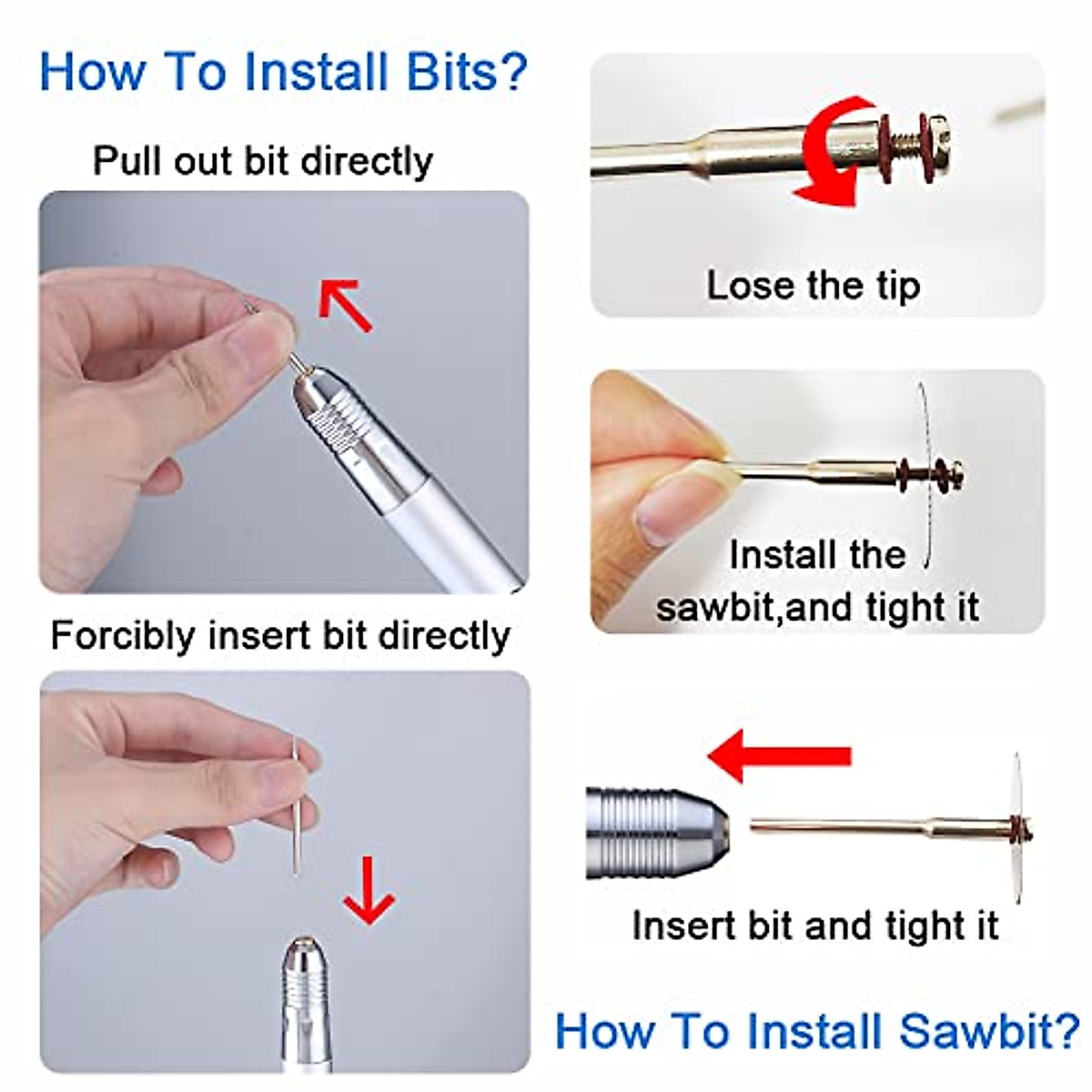 How To Install Bits?

Pull out bit directly

Forcibly insert bit directly

Lose the tip

Install the sawbit,and tight it

Insert bit and tight it

How To Install Sawbit?