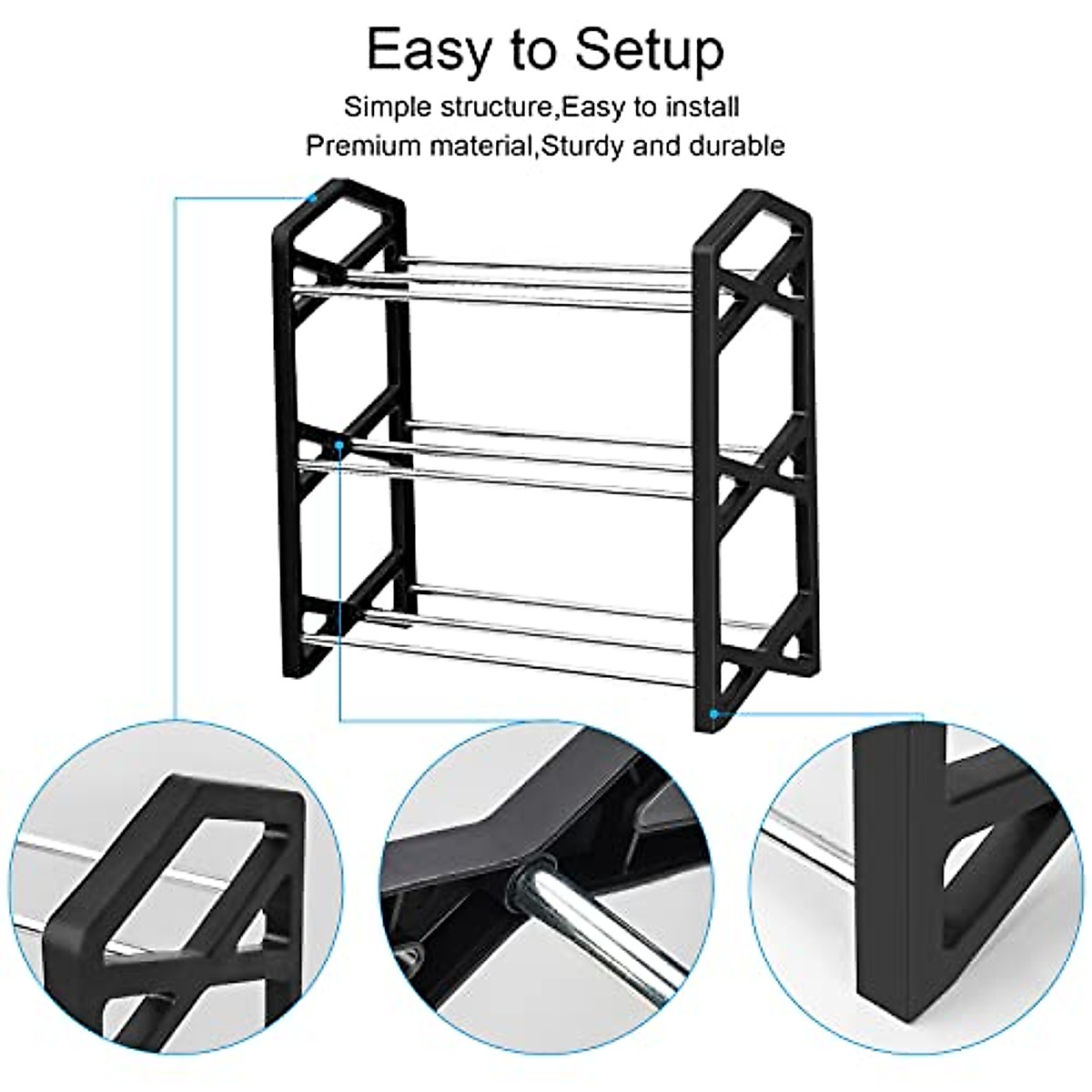 Easy to Setup

Simple structure,Easy to install
Premium material,Sturdy and durable