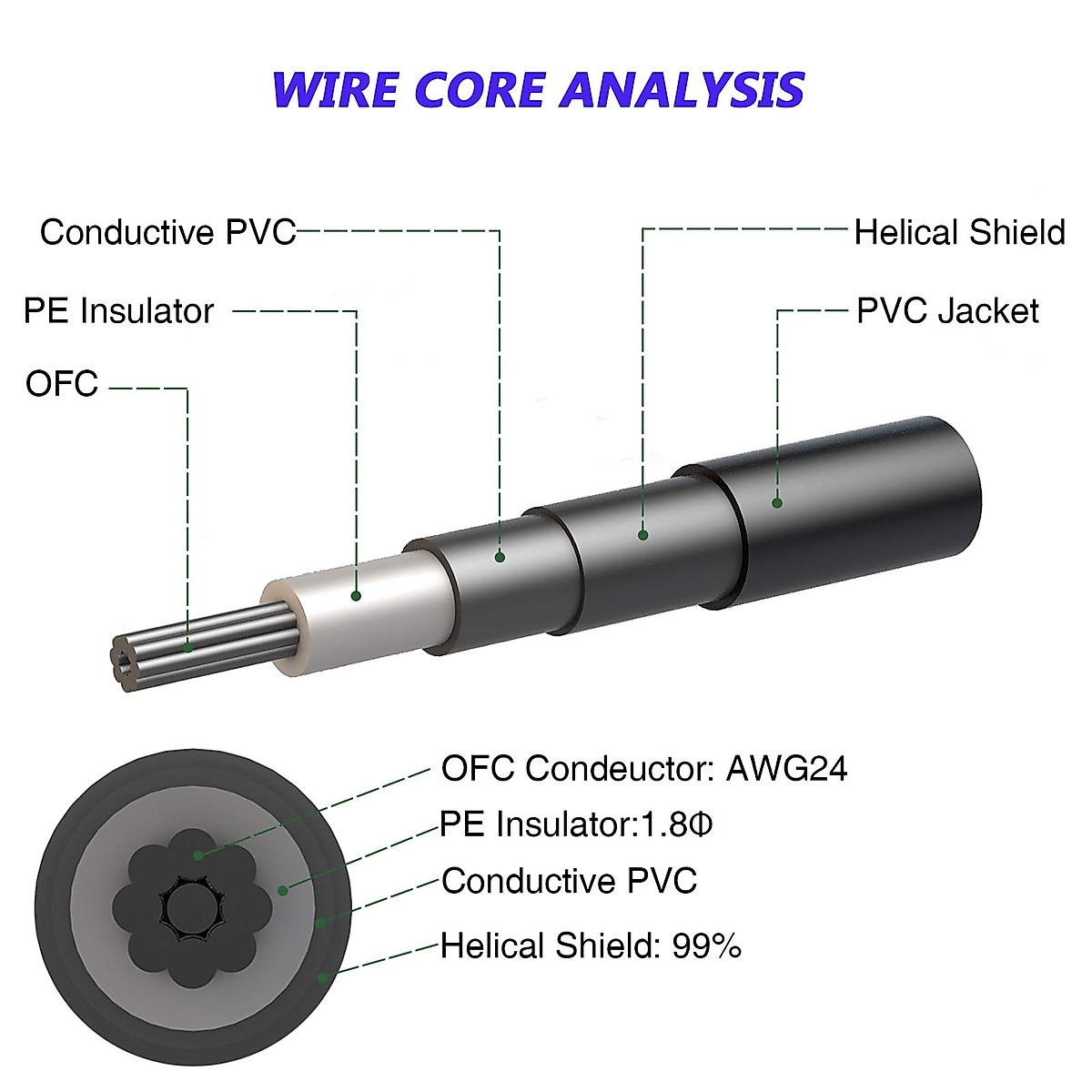 WIRE CORE ANALYSIS

Conductive PVC

PE Insulator

OFC

Helical Shield

PVC Jacket

OFC Condeuctor: AWG24

PE Insulator:1.8Φ

Conductive PVC

Helical Shield: 99%