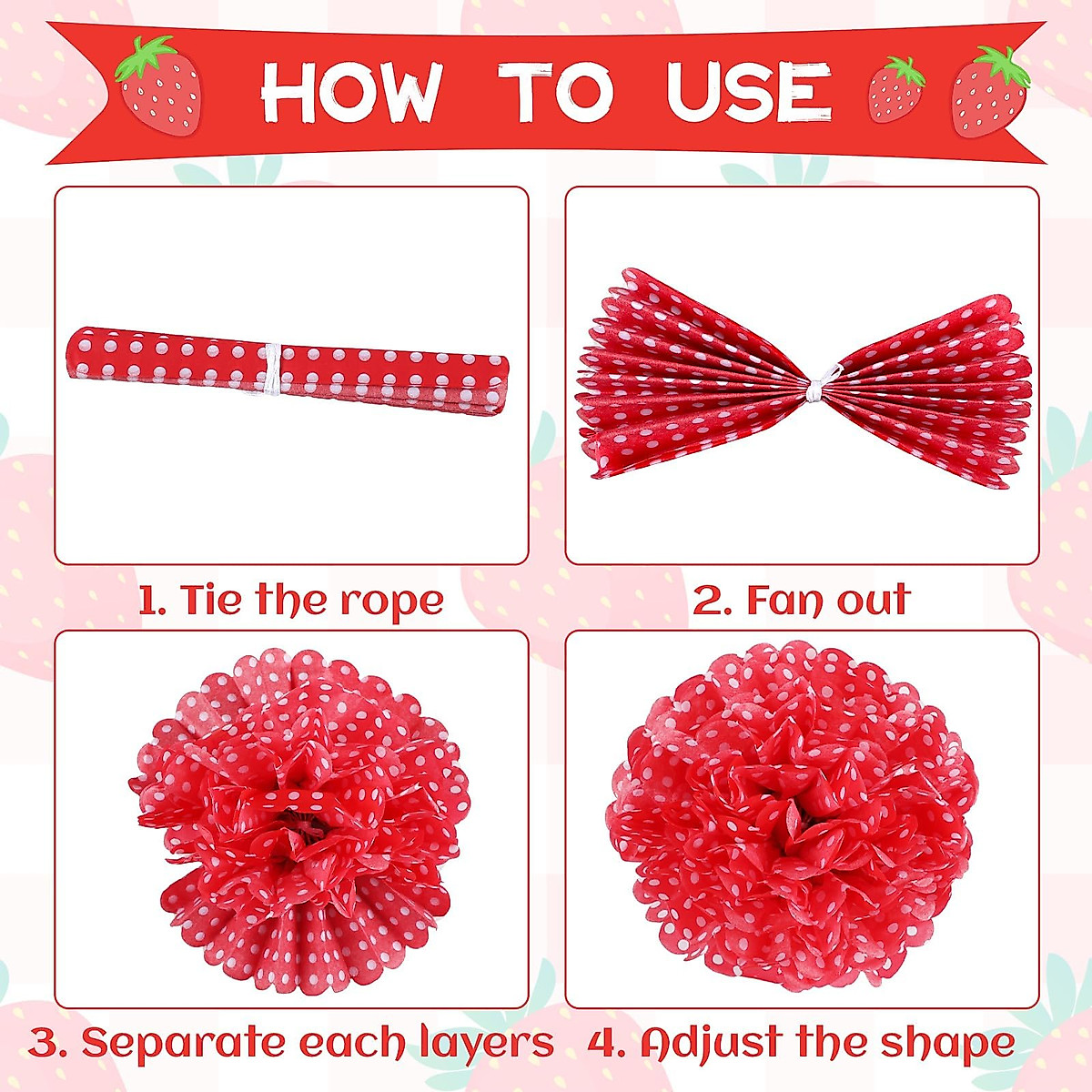 HOW TO USE

1. Tie the rope

2. Fan out

3. Separate each layers

4. Adjust the shape