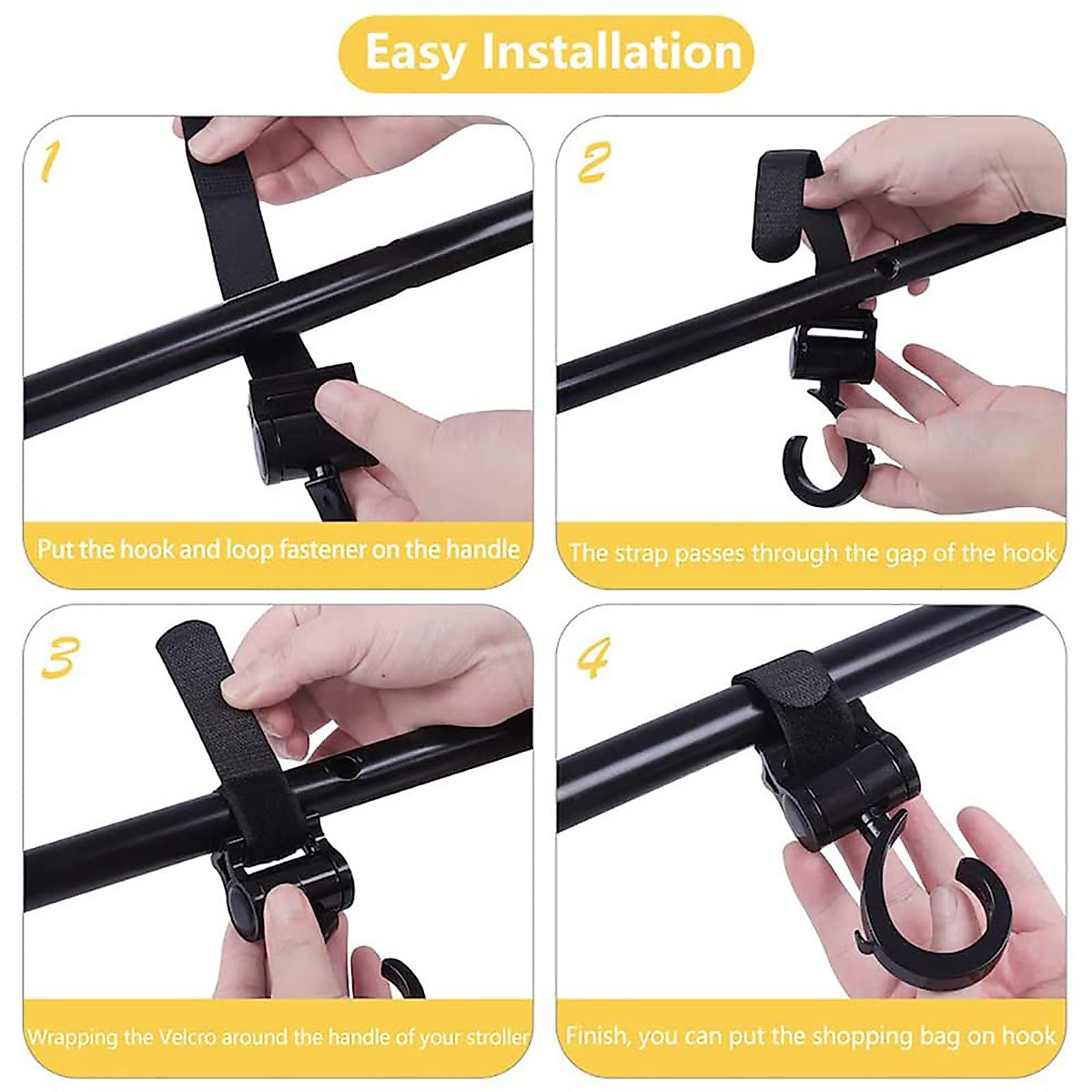 Easy Installation

1

Put the hook and loop fastener on the handle

2

The strap passes through the gap of the hook

3

Wrapping the Velcro around the handle of your stroller

4

Finish, you can put the shopping bag on hook