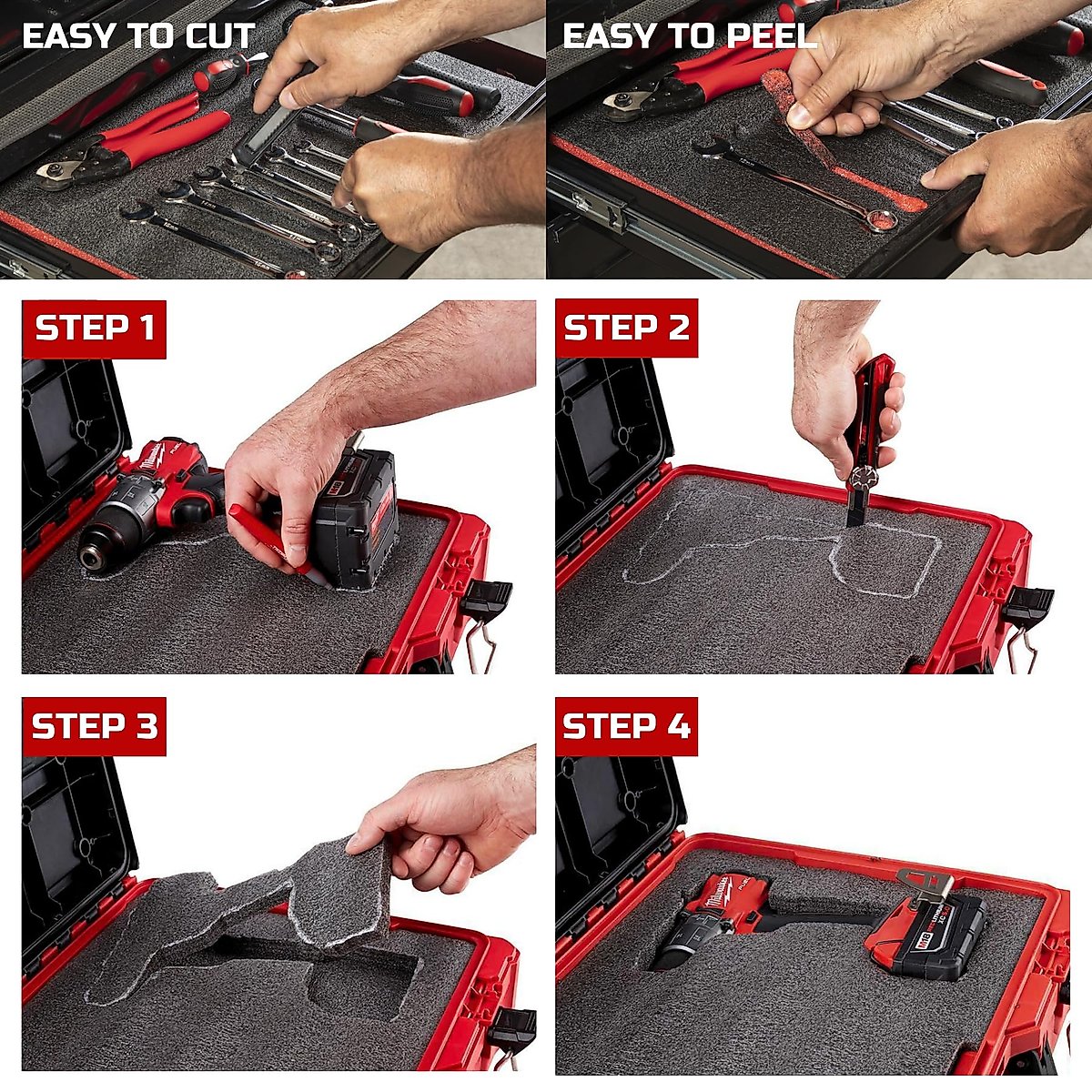 EASY TO CUT

EASY TO PEEL

STEP 1

STEP 2

STEP 3

STEP 4