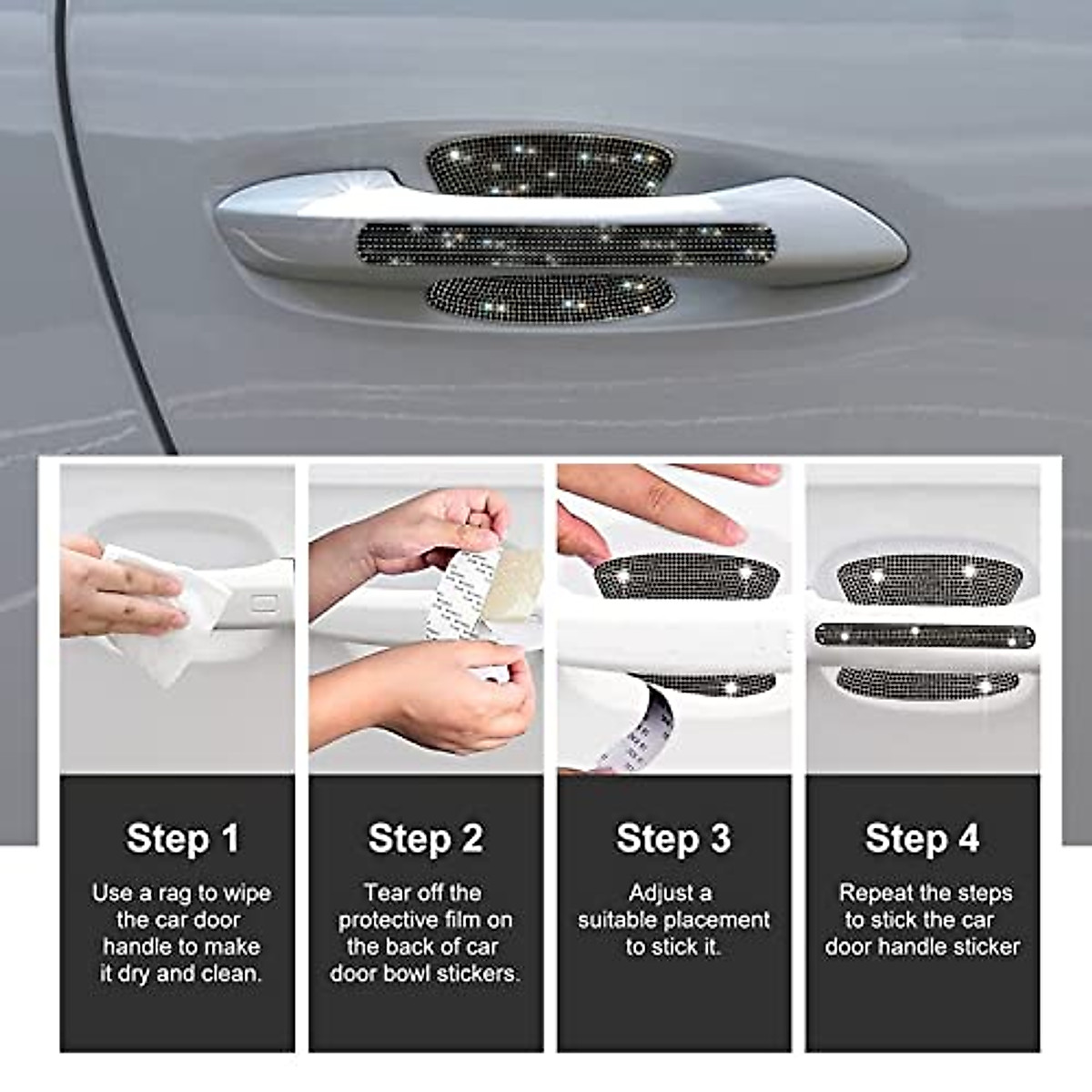 Step 1

Use a rag to wipe the car door handle to make it dry and clean.

Step 2

Tear off the protective film on the back of car door bowl stickers.

Step 3

Adjust a suitable placement to stick it.

Step 4

Repeat the steps to stick the car door handle sticker