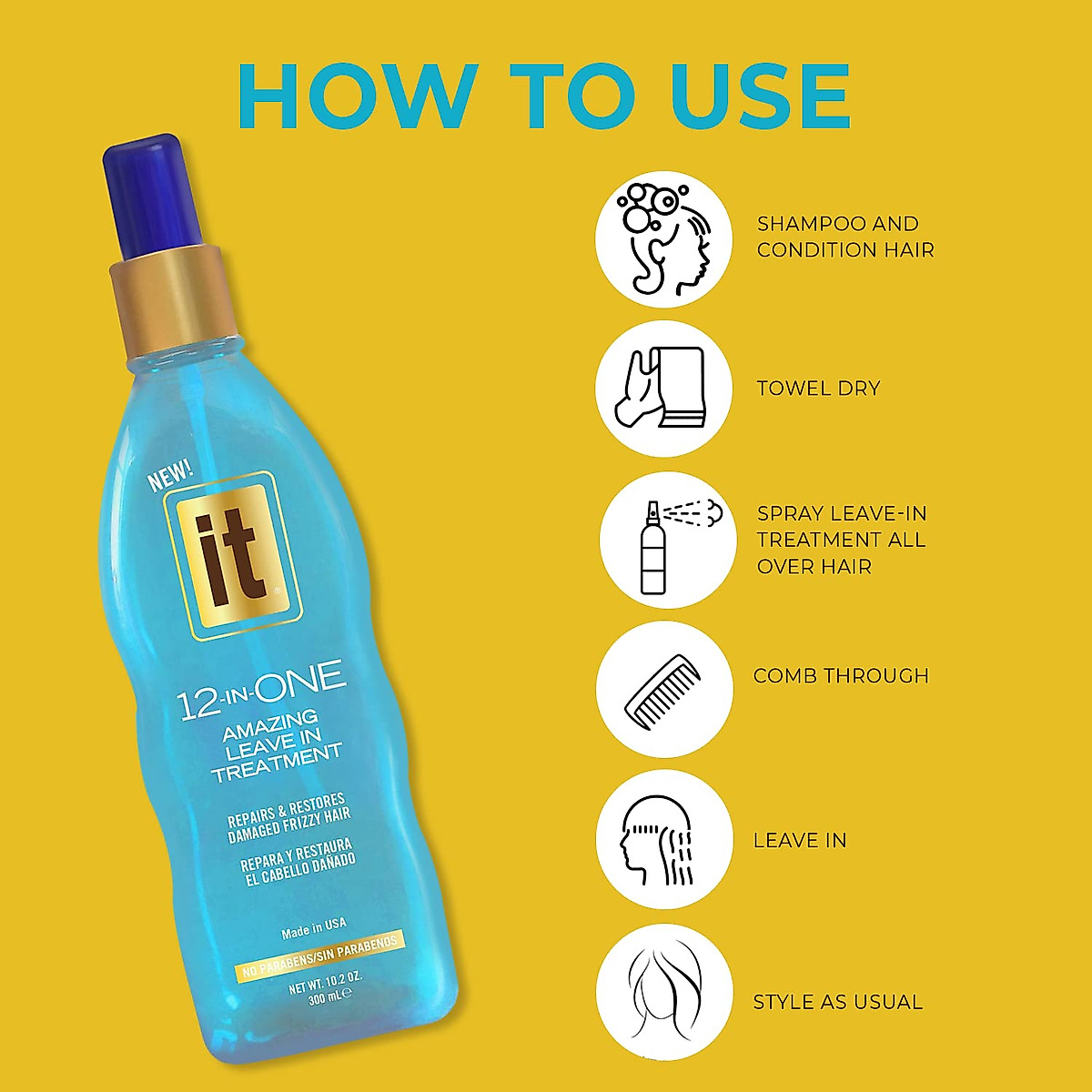 HOW TO USE

NEW!

it®

12-IN-ONE

AMAZING LEAVE IN TREATMENT

REPAIRS & RESTORES DAMAGED FRIZZY HAIR

REPARA Y RESTAURA EL CABELLO DAÑADO

Made in USA

NO PARABENS/SIN PARABENOS

NET WT. 10.2 OZ. 300 mL℮

SHAMPOO AND CONDITION HAIR

TOWEL DRY

SPRAY LEAVE-IN TREATMENT ALL OVER HAIR

COMB THROUGH

LEAVE IN

STYLE AS USUAL