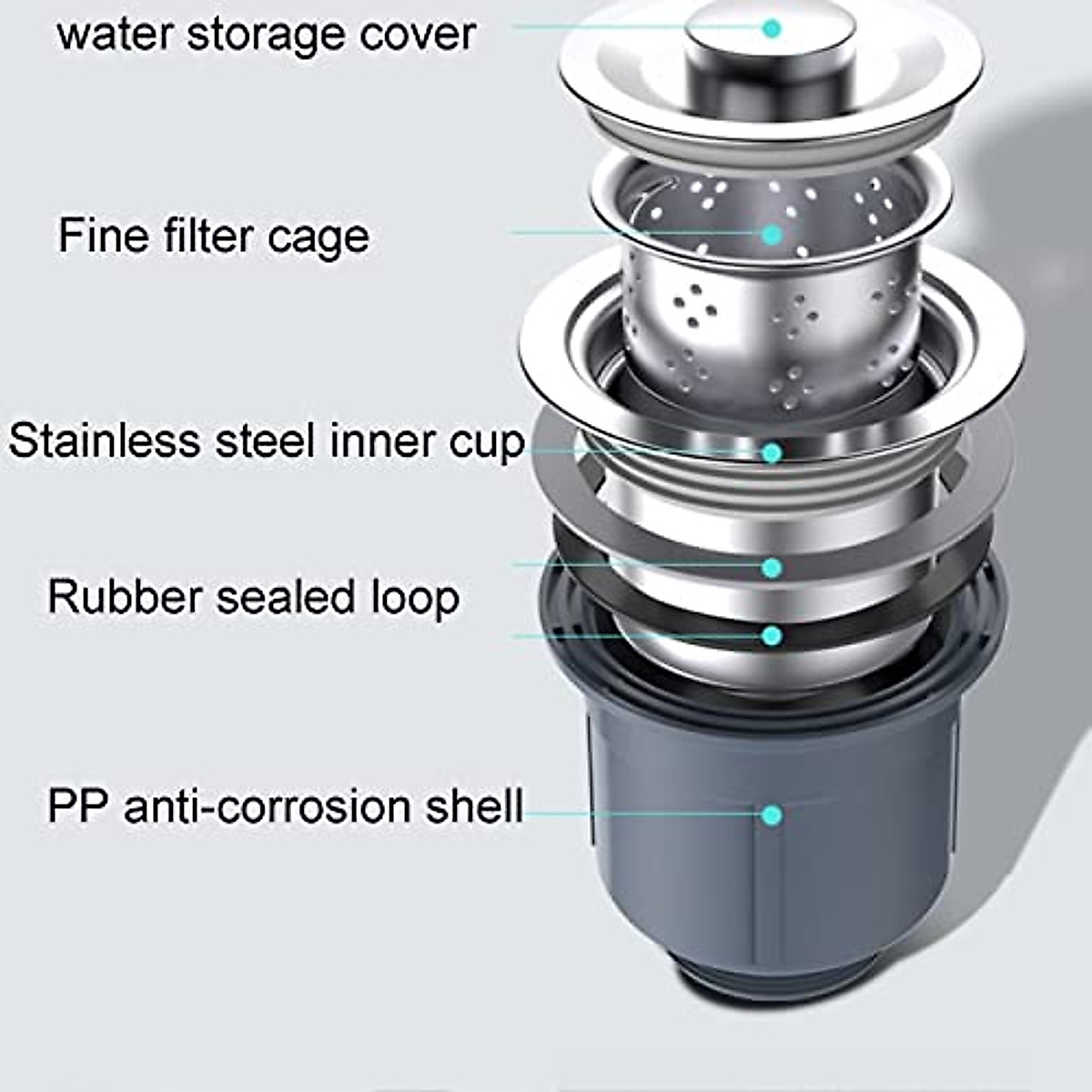 water storage cover

Fine filter cage

Stainless steel inner cup

Rubber sealed loop

PP anti-corrosion shell