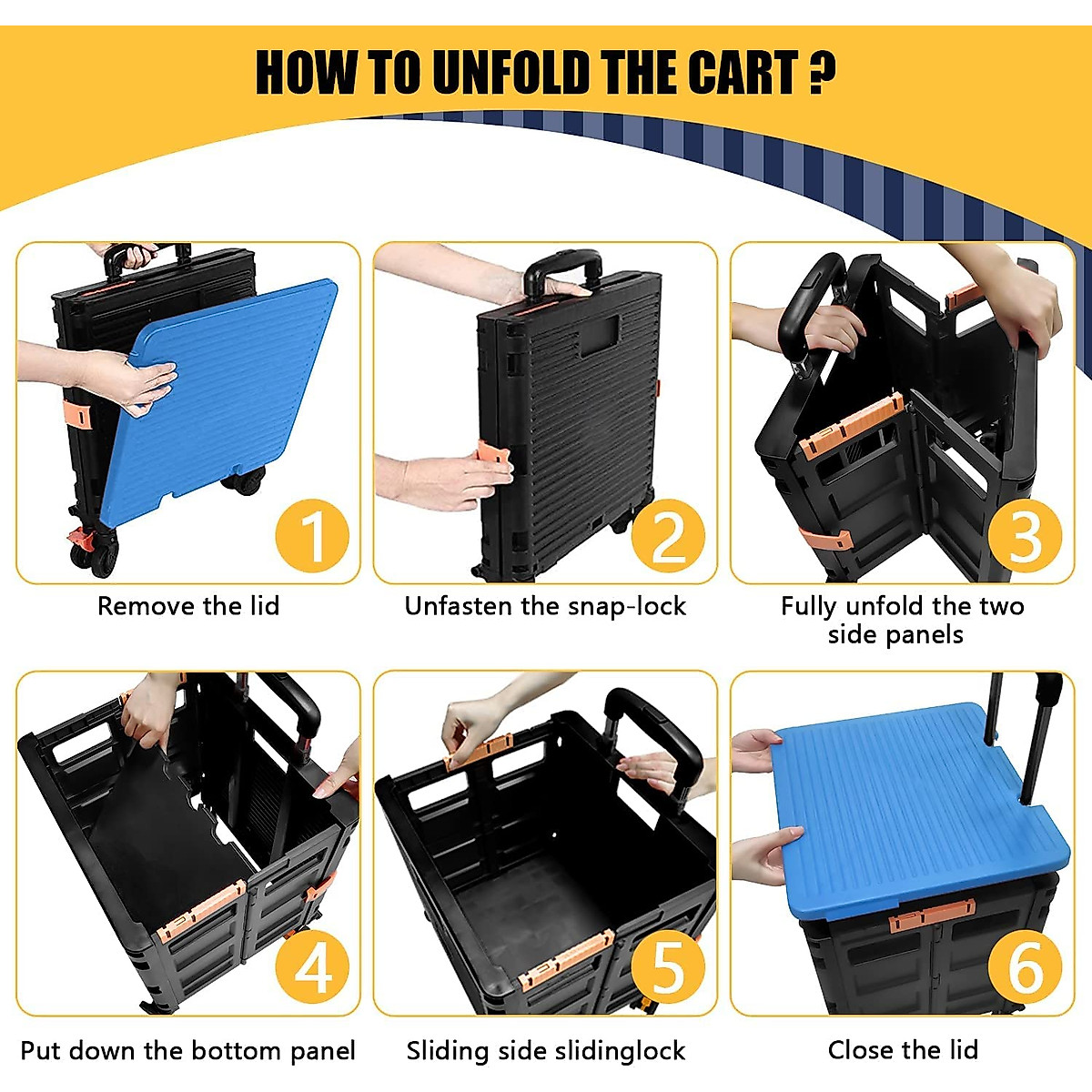 HOW TO UNFOLD THE CART ?

1
Remove the lid

2
Unfasten the snap-lock

3
Fully unfold the two side panels

4
Put down the bottom panel

5
Sliding side slidinglock

6
Close the lid