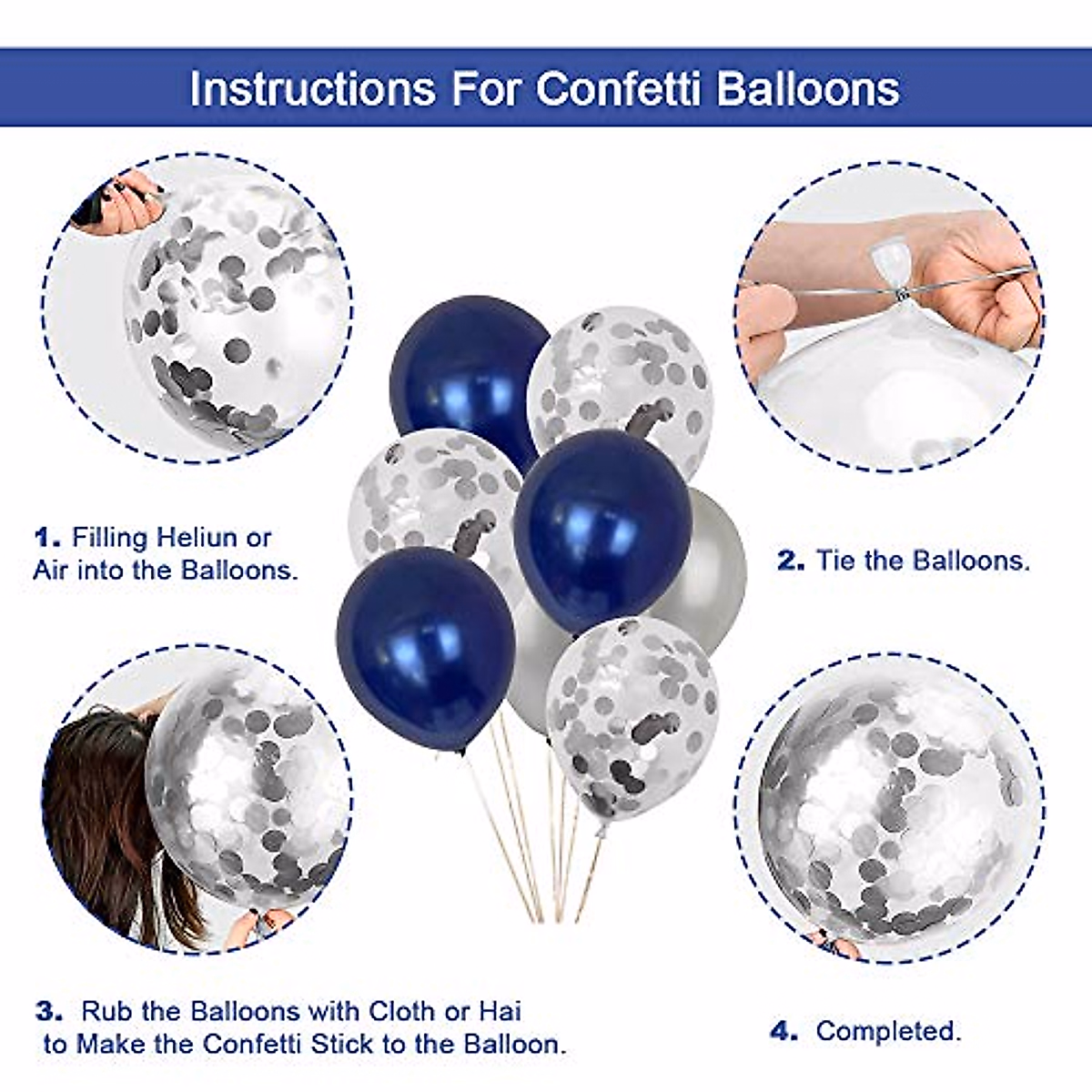 Instructions For Confetti Balloons

1. Filling Heliun or Air into the Balloons.

2. Tie the Balloons.

3. Rub the Balloons with Cloth or Hai to Make the Confetti Stick to the Balloon.

4. Completed.