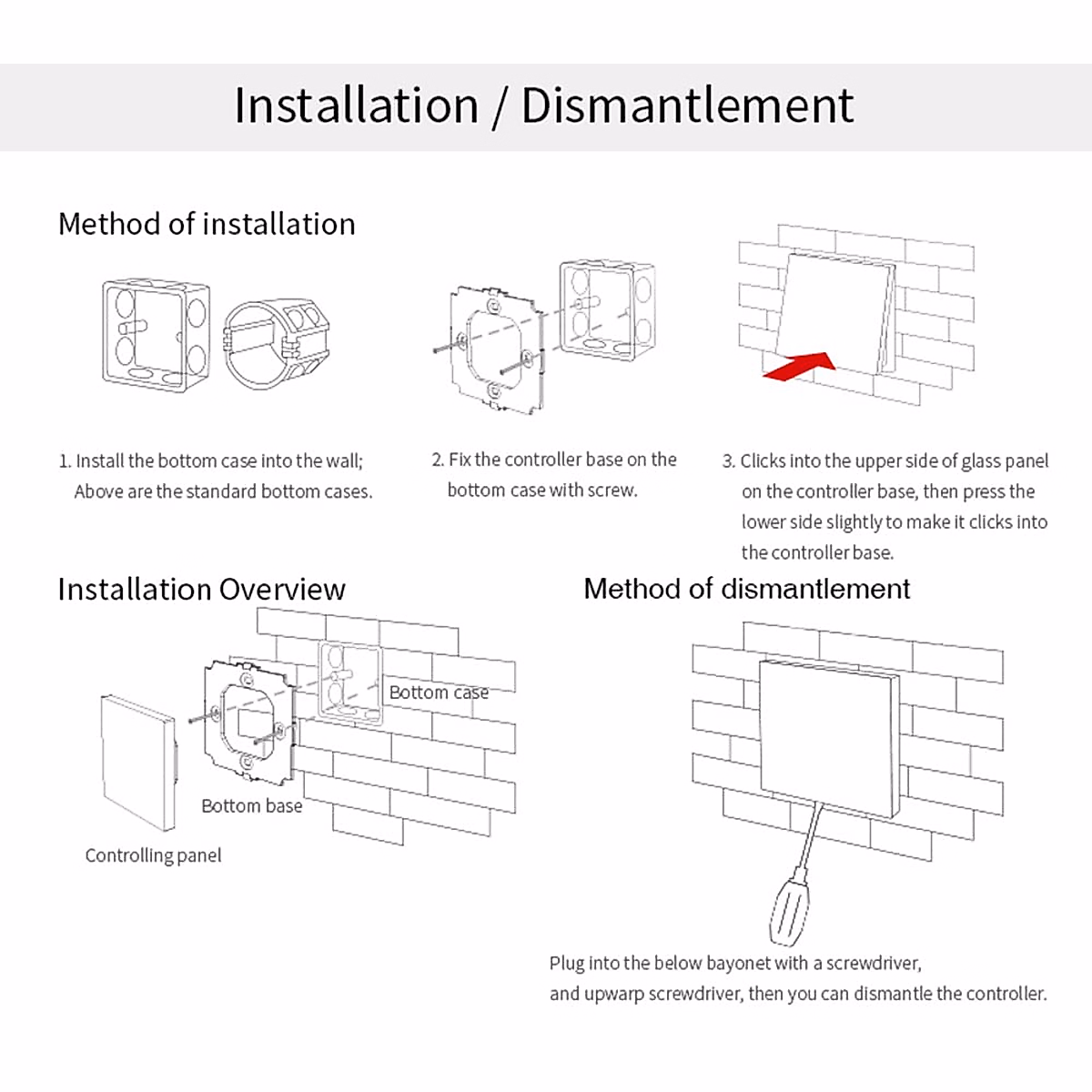 Installation / Dismantlement

Method of installation

1. Install the bottom case into the wall; Above are the standard bottom cases.

2. Fix the controller base on the bottom case with screw.

3. Clicks into the upper side of glass panel on the controller base, then press the lower side slightly to make it clicks into the controller base.

Installation Overview

Bottom case

Bottom base

Controlling panel

Method of dismantlement

Plug into the below bayonet with a screwdriver, and upwarp screwdriver, then you can dismantle the controller.