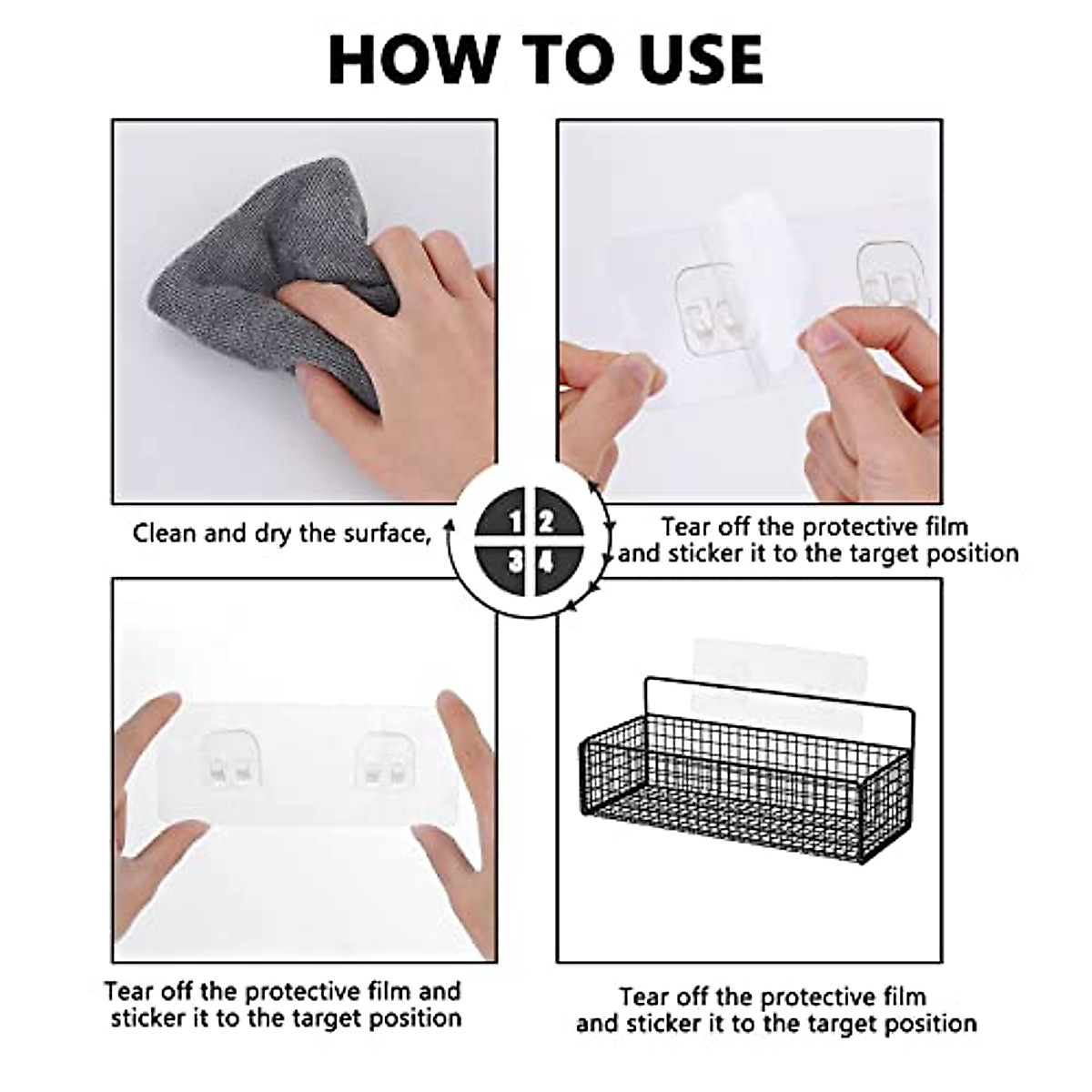 HOW TO USE

Clean and dry the surface,

1 2
3 4

Tear off the protective film and sticker it to the target position

Tear off the protective film and sticker it to the target position

Tear off the protective film and sticker it to the target position