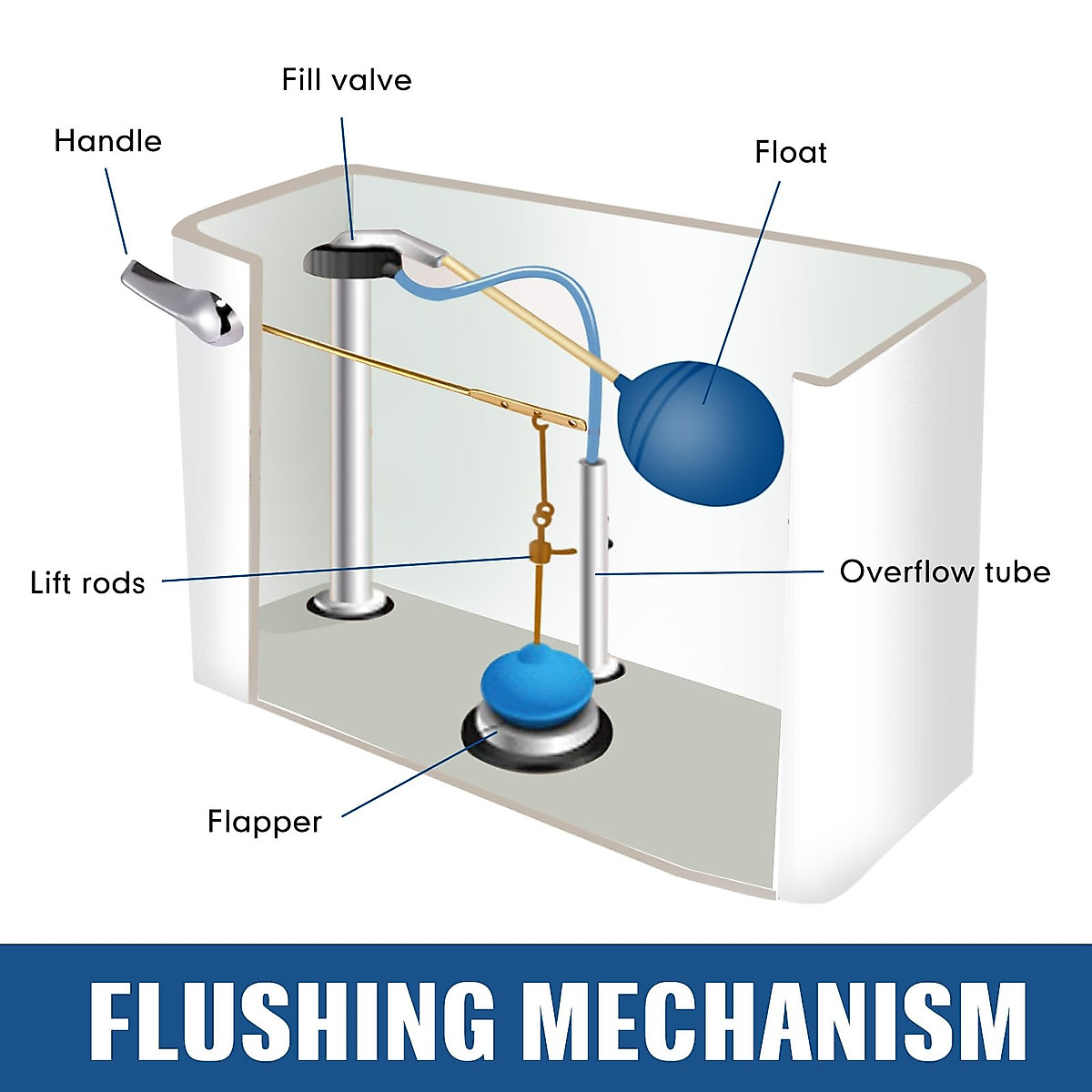 Fill valve

Handle

Float

Lift rods

Overflow tube

Flapper

FLUSHING MECHANISM