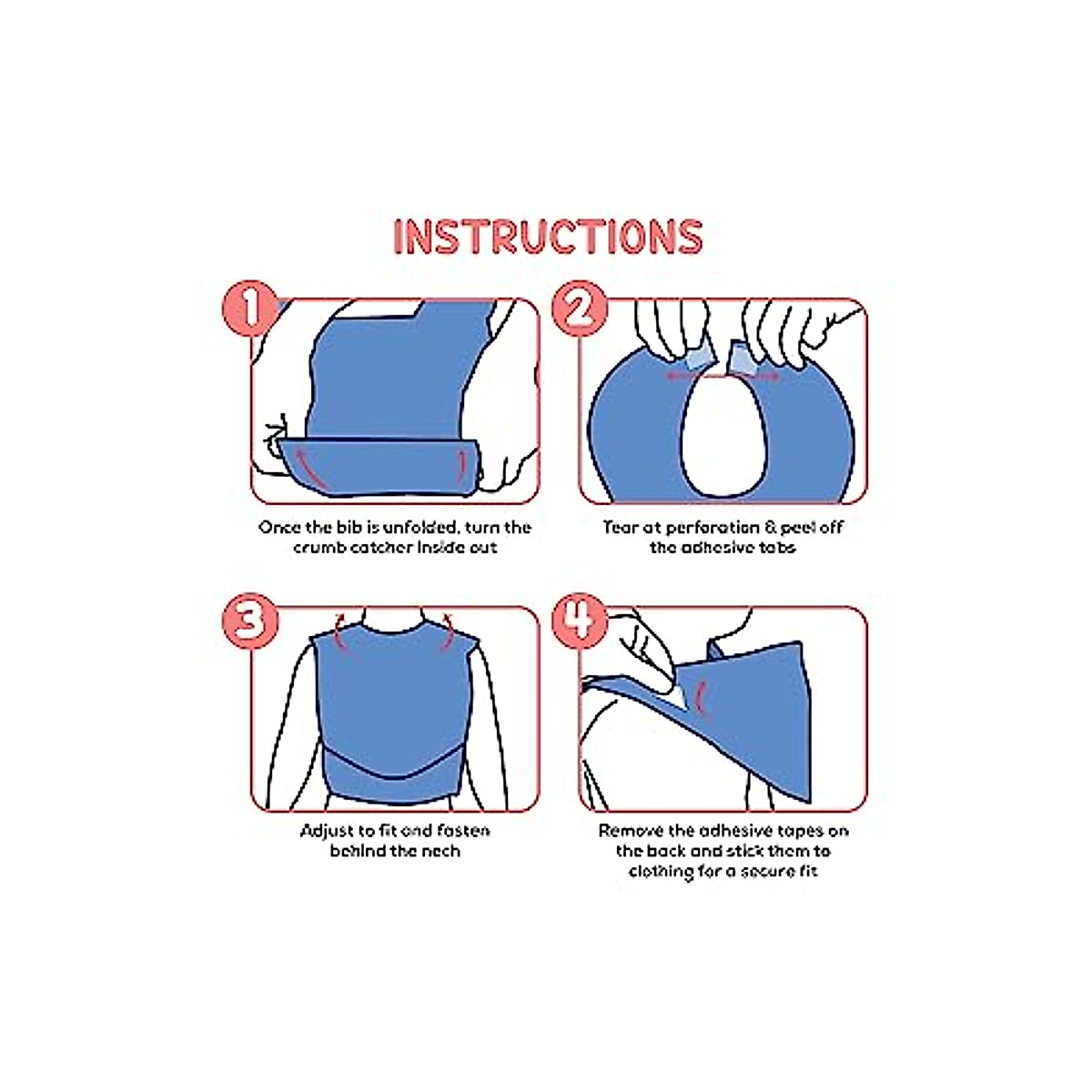 INSTRUCTIONS

1

Once the bib is unfolded, turn the crumb catcher inside out

2

Tear at perforation & peel off the adhesive tabs

3

Adjust to fit and fasten behind the neck

4

Remove the adhesive tapes on the back and stick them to clothing for a secure fit