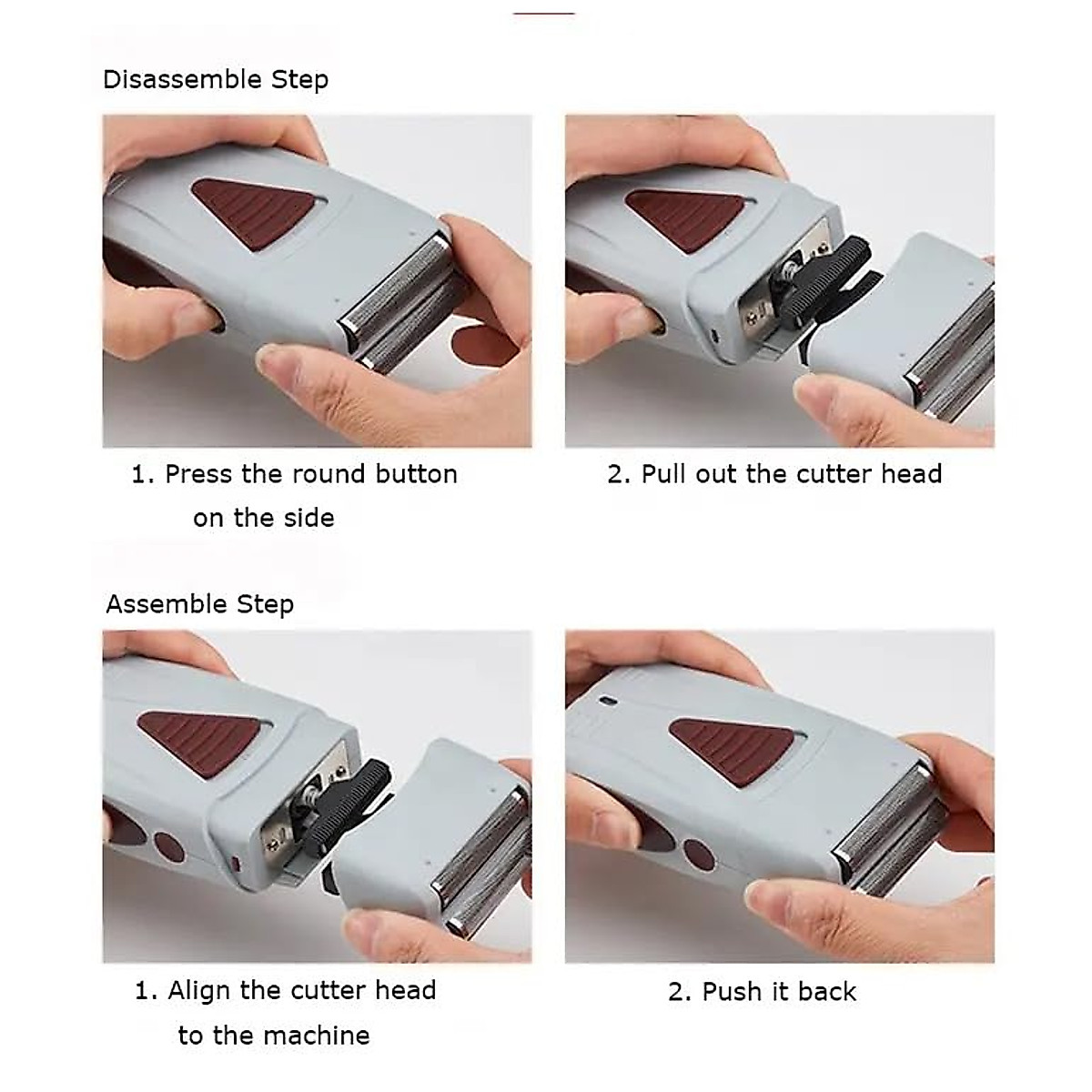 Disassemble Step

1. Press the round button on the side

2. Pull out the cutter head

Assemble Step

1. Align the cutter head to the machine

2. Push it back