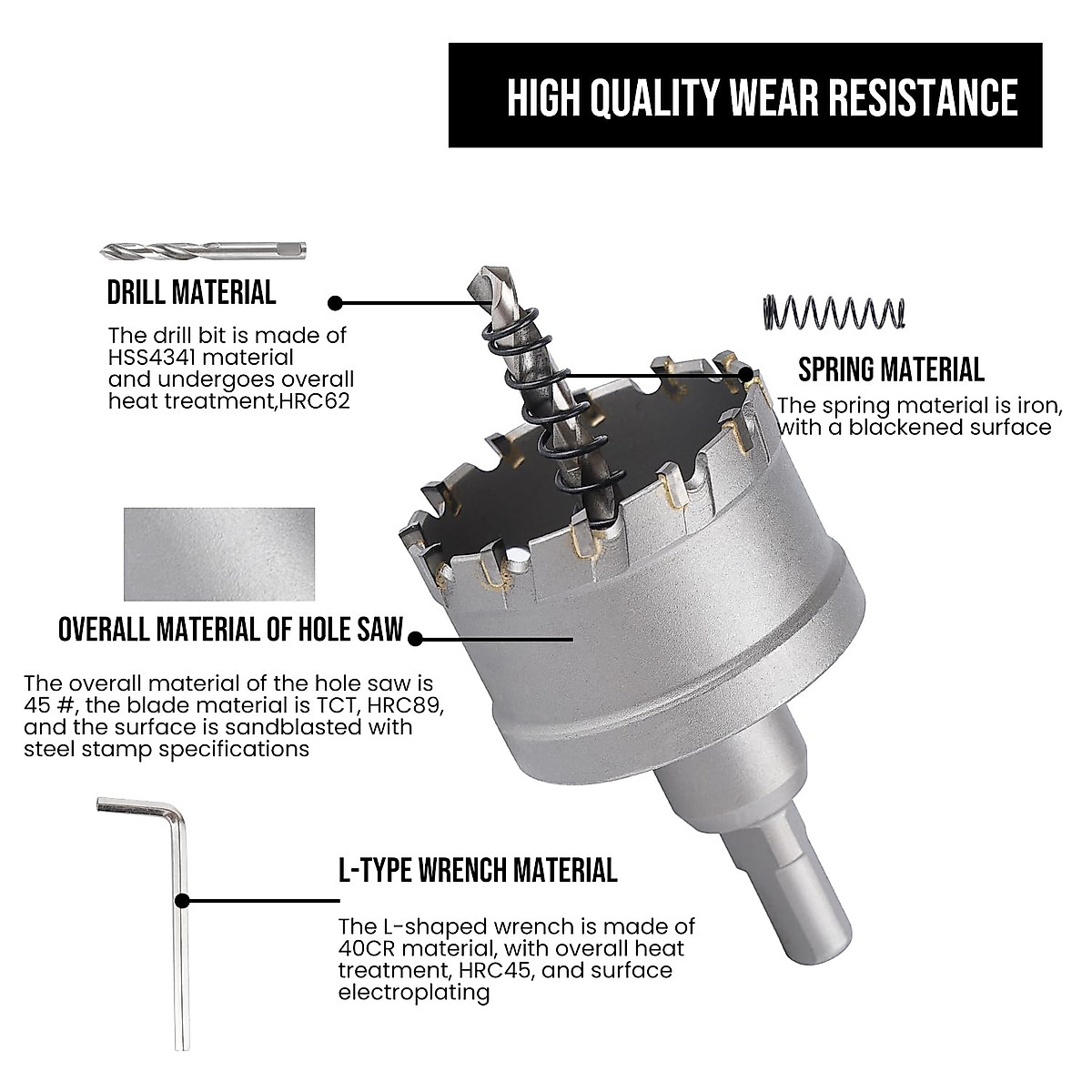 HIGH QUALITY WEAR RESISTANCE

DRILL MATERIAL

The drill bit is made of HSS4341 material and undergoes overall heat treatment,HRC62

SPRING MATERIAL

The spring material is iron, with a blackened surface

OVERALL MATERIAL OF HOLE SAW

The overall material of the hole saw is 45 #, the blade material is TCT, HRC89, and the surface is sandblasted with steel stamp specifications

L-TYPE WRENCH MATERIAL

The L-shaped wrench is made of 40CR material, with overall heat treatment, HRC45, and surface electroplating