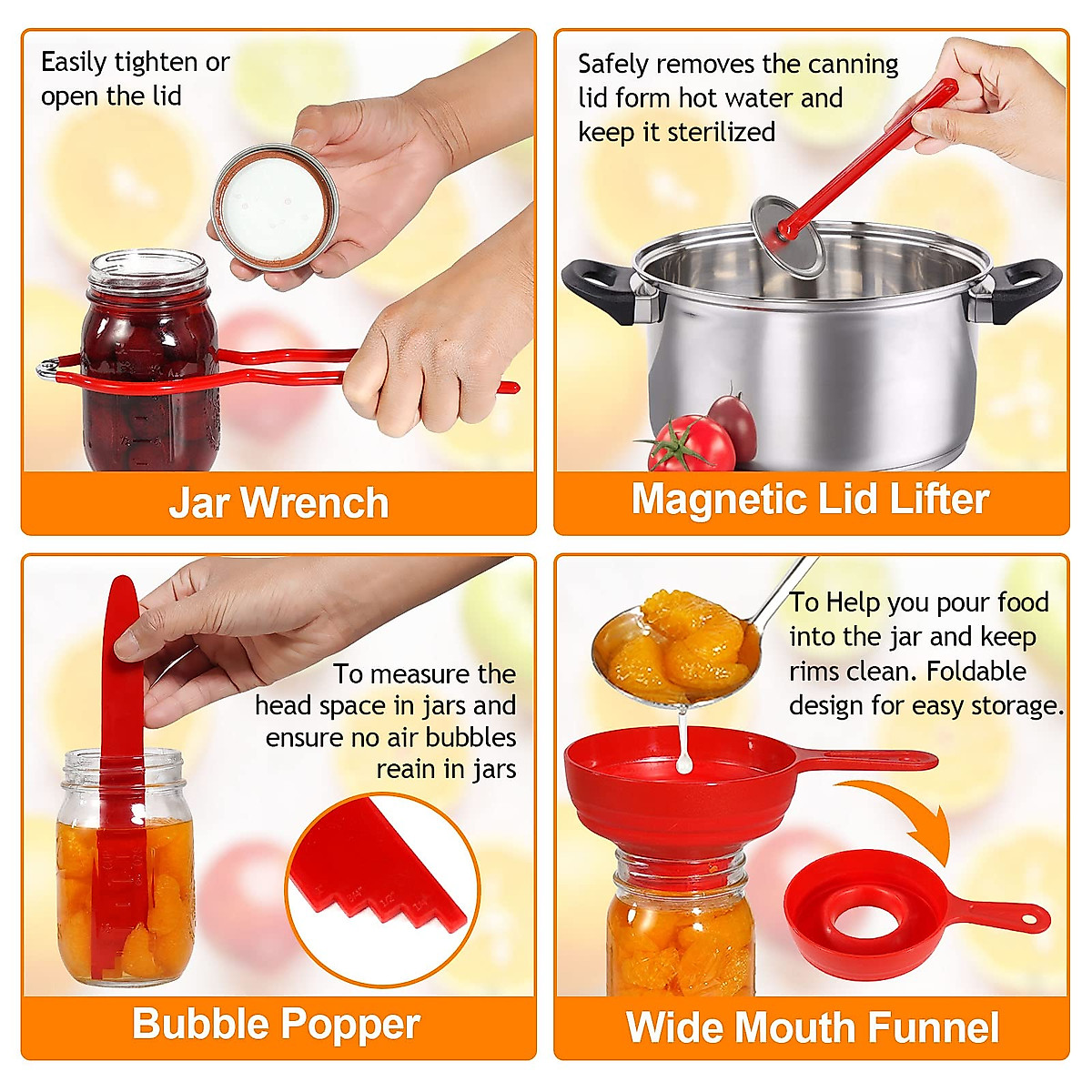 Easily tighten or open the lid

Jar Wrench

Safely removes the canning lid form hot water and keep it sterilized

Magnetic Lid Lifter

To measure the head space in jars and ensure no air bubbles reain in jars

Bubble Popper

To Help you pour food into the jar and keep rims clean. Foldable design for easy storage.

Wide Mouth Funnel