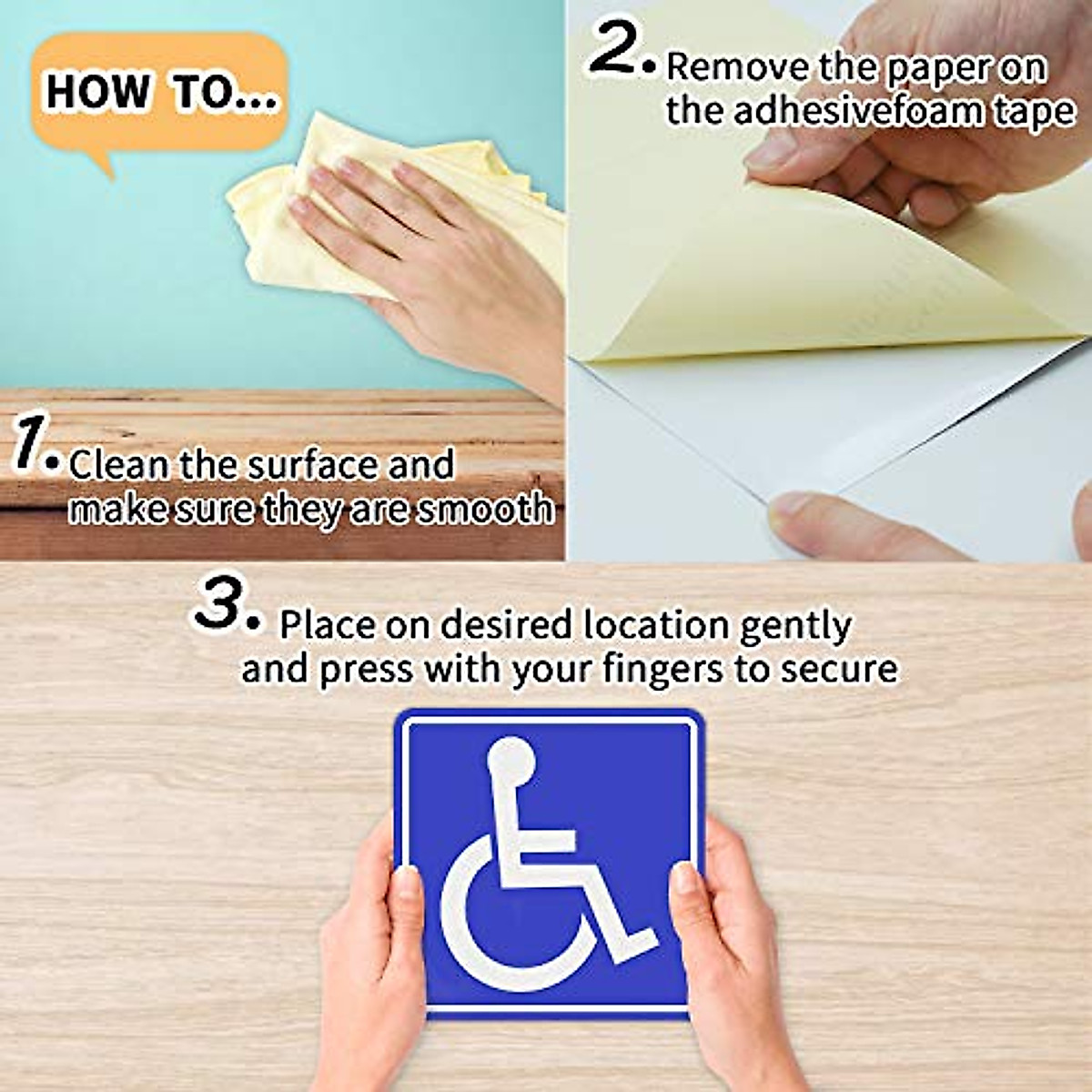 HOW TO...

1. Clean the surface and make sure they are smooth

2. Remove the paper on the adhesivefoam tape

3. Place on desired location gently and press with your fingers to secure