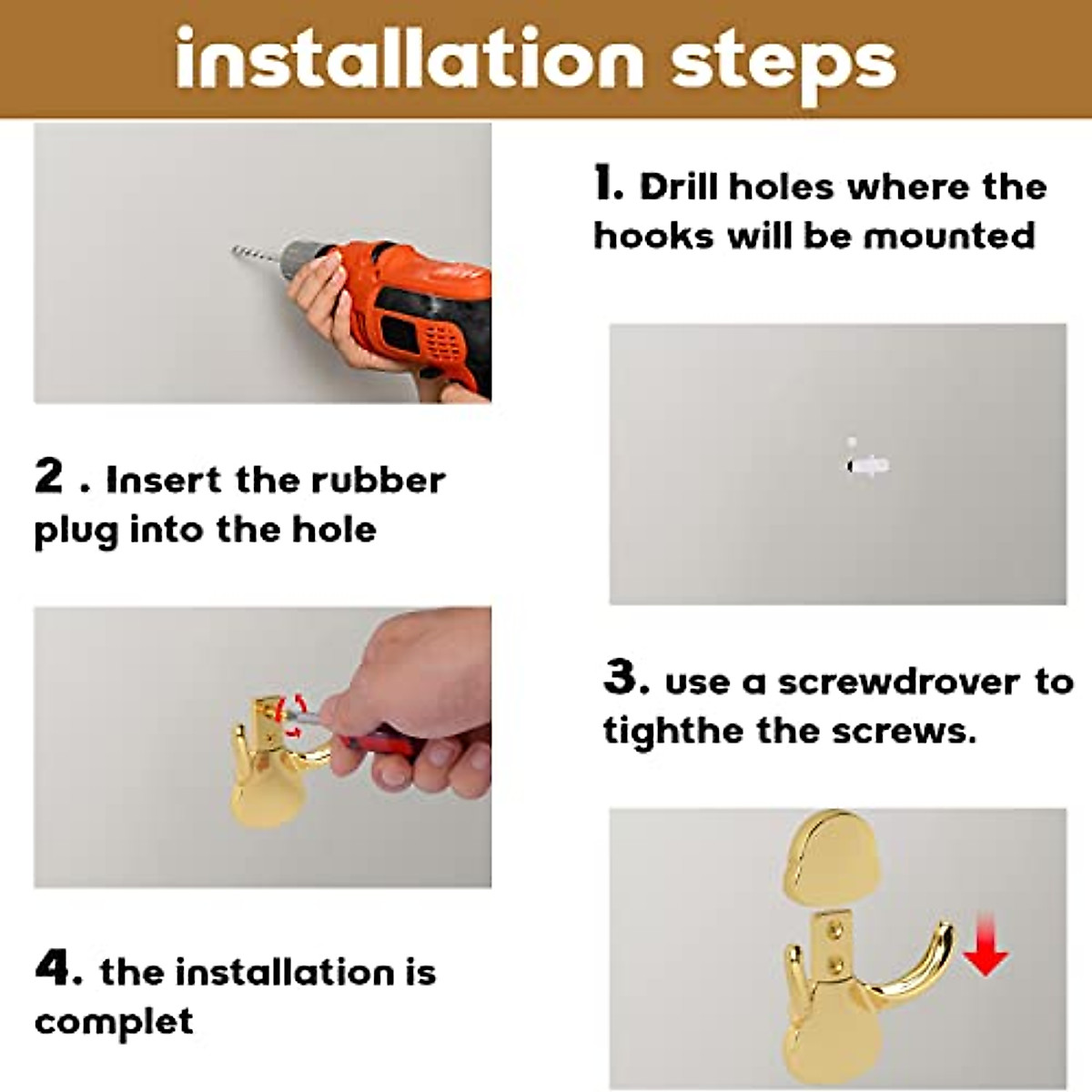 installation steps

1. Drill holes where the hooks will be mounted

2 . Insert the rubber plug into the hole

3. use a screwdrover to tighthe the screws.

4. the installation is complet