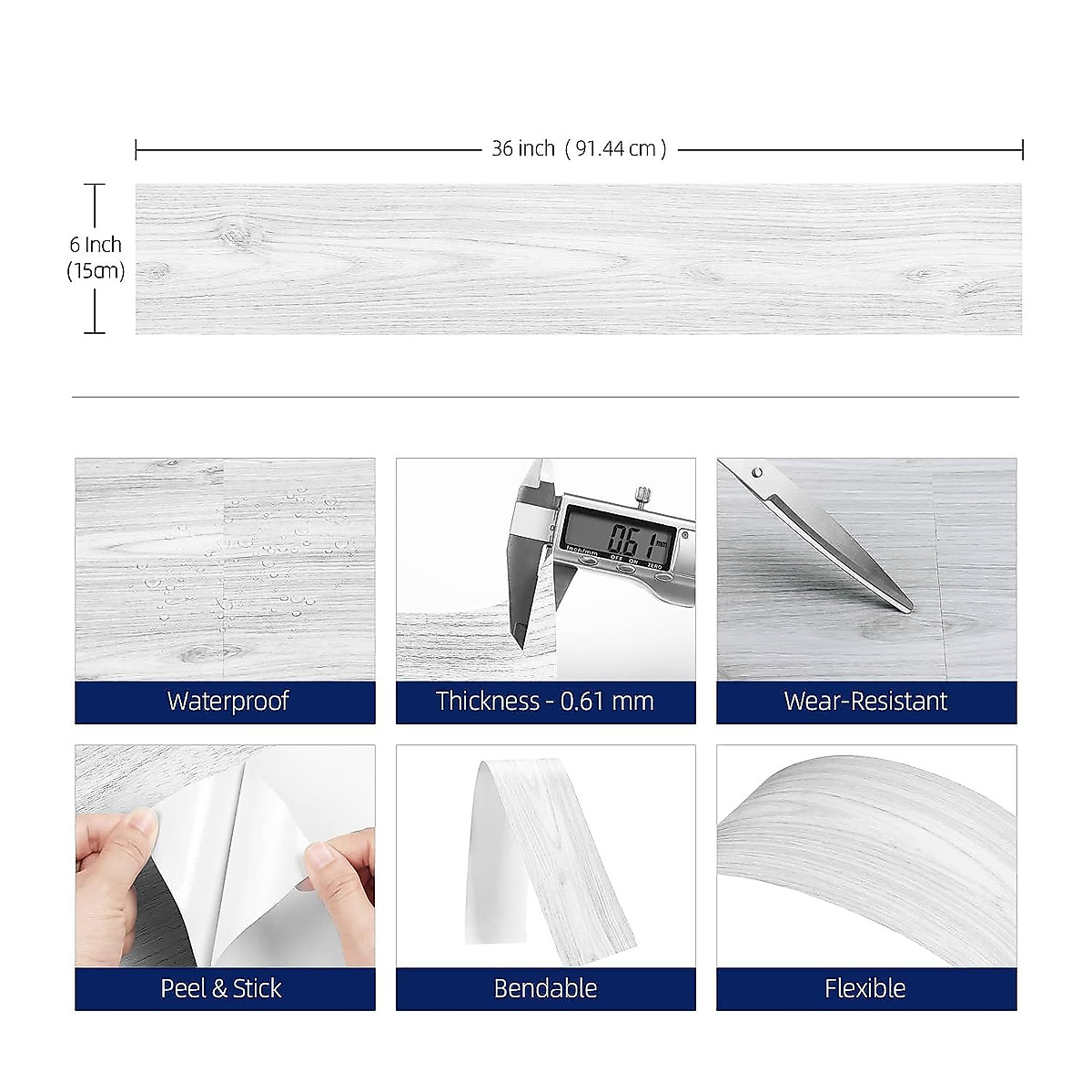 36 inch ( 91.44 cm )

6 Inch (15cm)

0.61 mm
inch/mm OFF ON ZERO

Waterproof

Thickness - 0.61 mm

Wear-Resistant

Peel & Stick

Bendable

Flexible