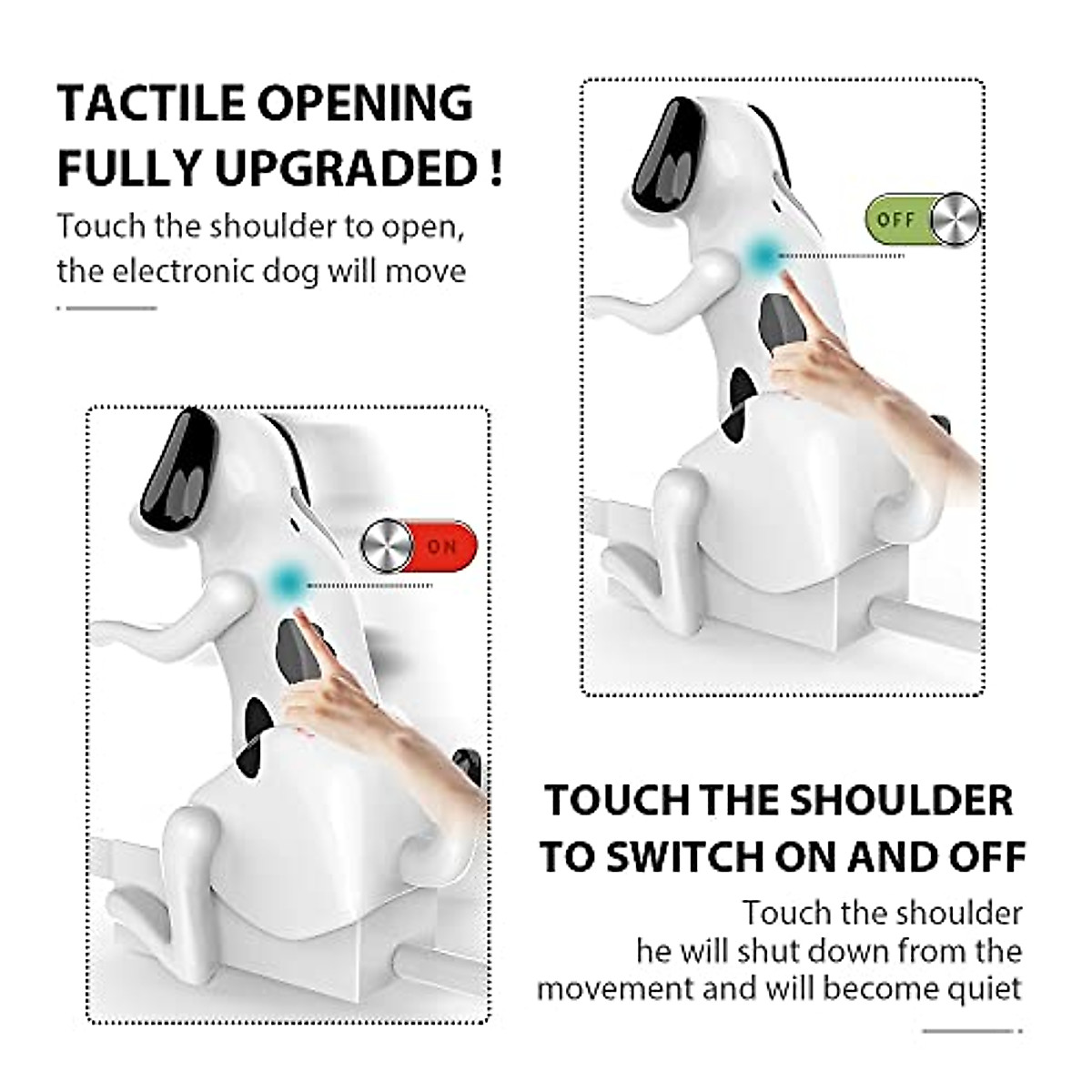 TACTILE OPENING
FULLY UPGRADED !

Touch the shoulder to open, the electronic dog will move

OFF

ON

TOUCH THE SHOULDER
TO SWITCH ON AND OFF

Touch the shoulder he will shut down from the movement and will become quiet