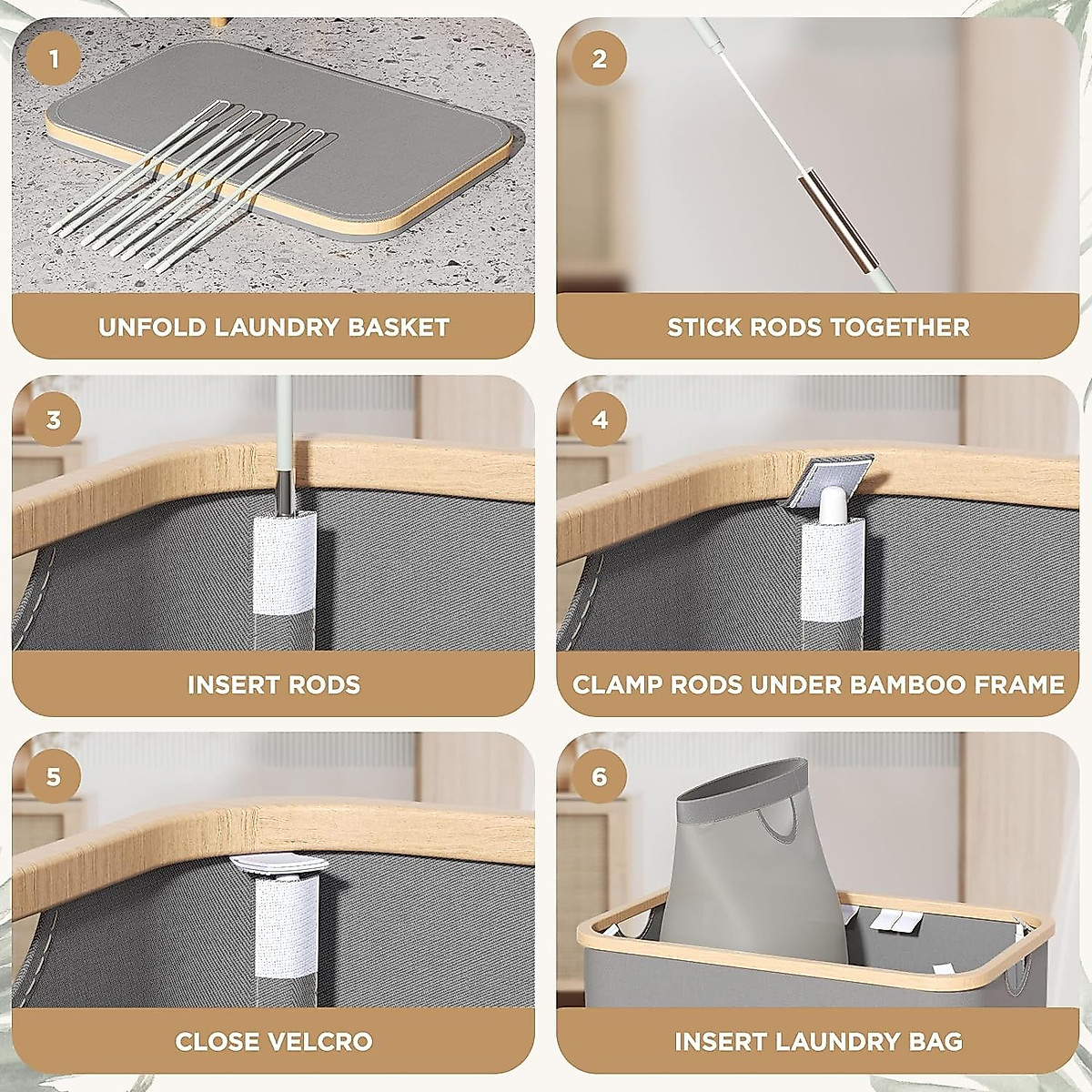 1

UNFOLD LAUNDRY BASKET

2

STICK RODS TOGETHER

3

INSERT RODS

4

CLAMP RODS UNDER BAMBOO FRAME

5

CLOSE VELCRO

6

INSERT LAUNDRY BAG