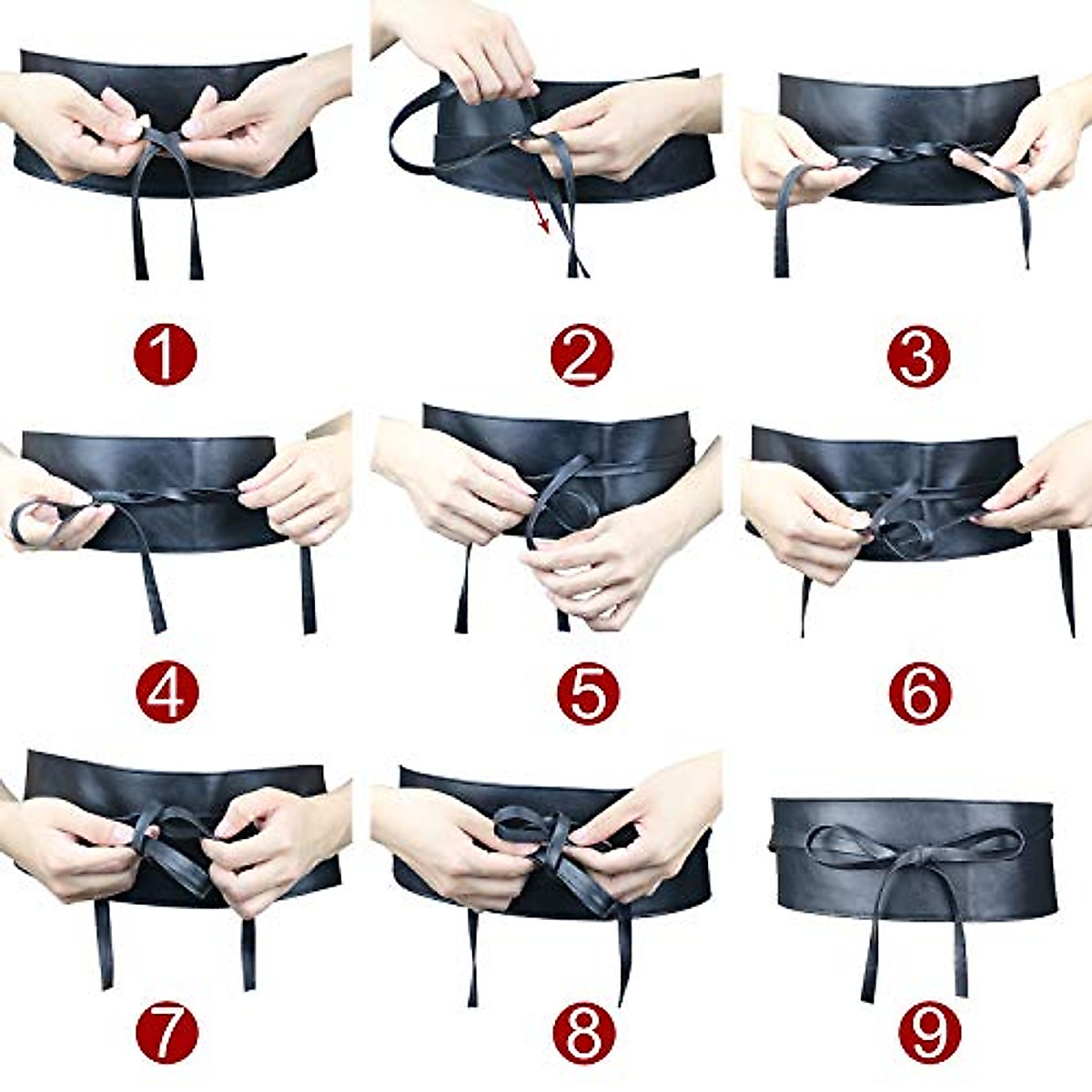 1
2
3
4
5
6
7
8
9