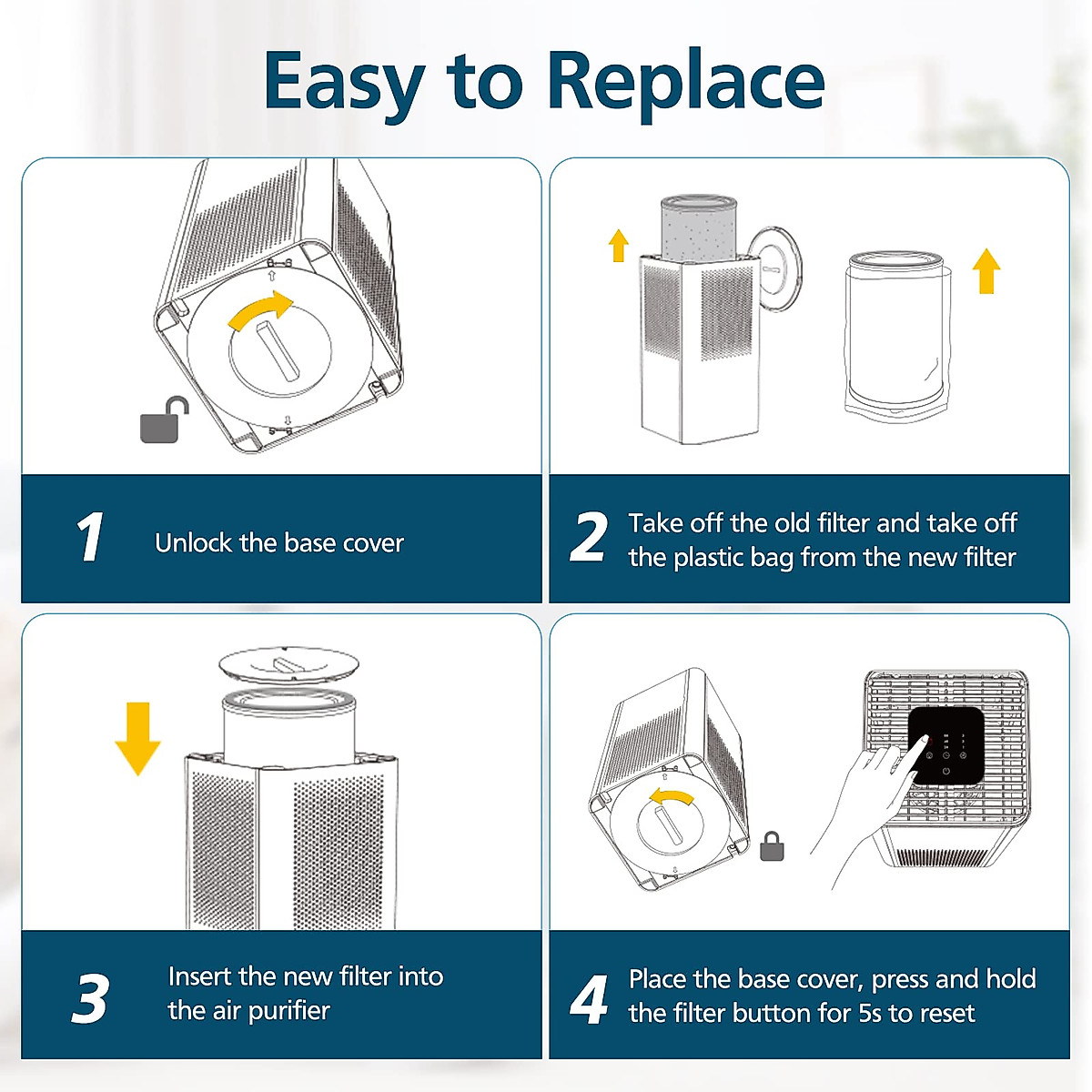 Easy to Replace

1 Unlock the base cover

2 Take off the old filter and take off the plastic bag from the new filter

3 Insert the new filter into the air purifier

4 Place the base cover, press and hold the filter button for 5s to reset