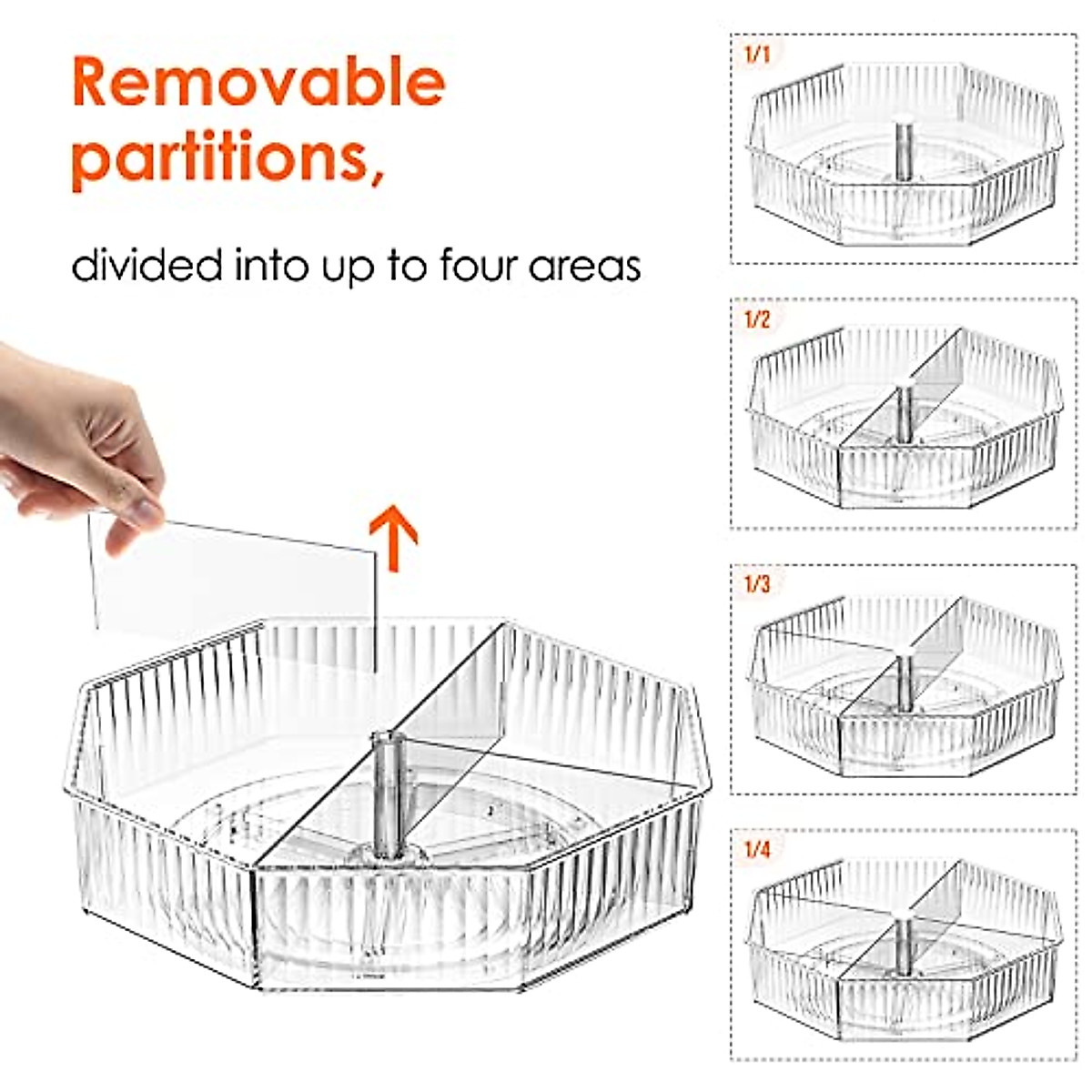 Removable partitions,

divided into up to four areas

1/1

1/2

1/3

1/4