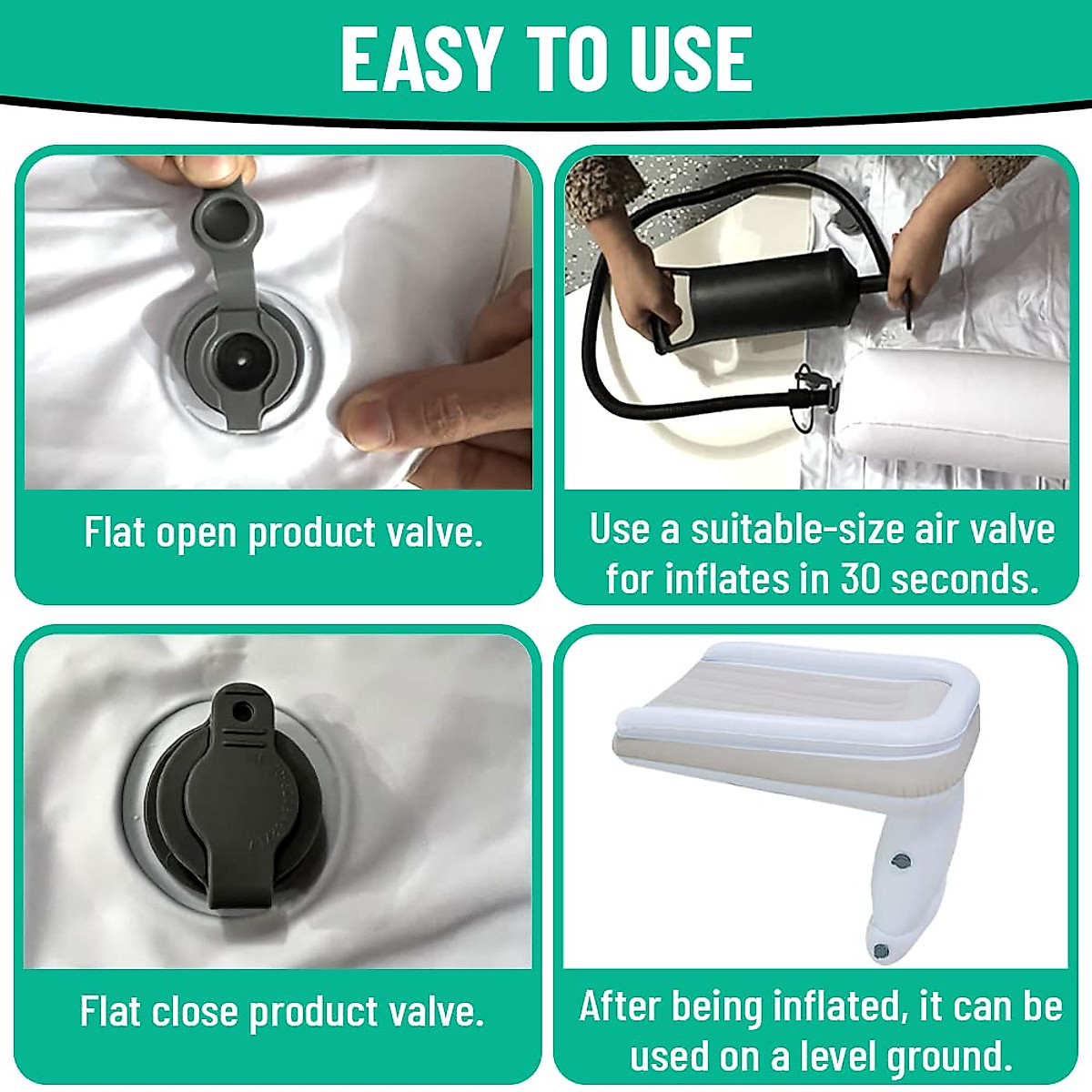 EASY TO USE

Flat open product valve.

Use a suitable-size air valve for inflates in 30 seconds.

Flat close product valve.

After being inflated, it can be used on a level ground.