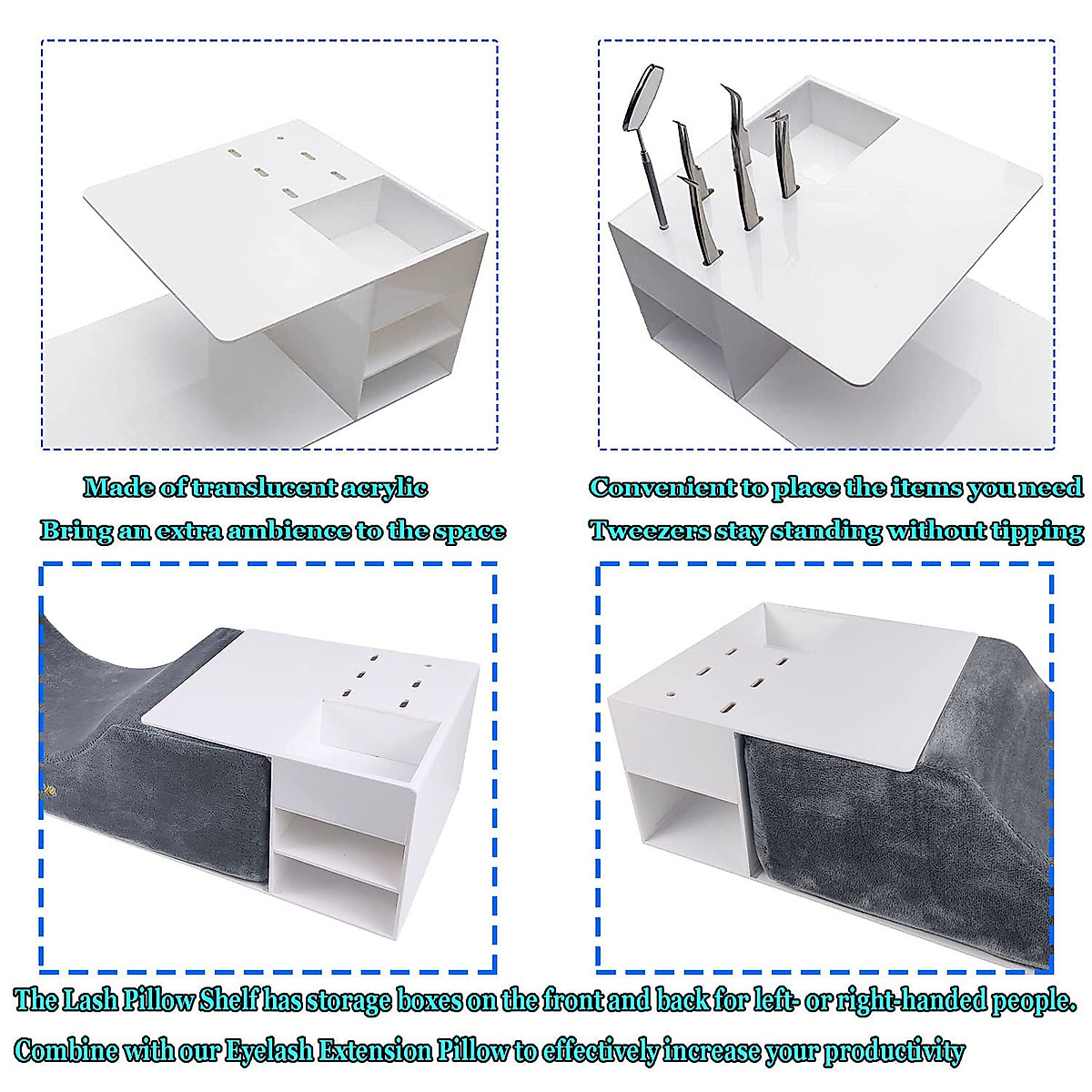 Made of translucent acrylic
Bring an extra ambience to the space

Convenient to place the items you need
Tweezers stay standing without tipping

The Lash Pillow Shelf has storage boxes on the front and back for left- or right-handed people.

Combine with our Eyelash Extension Pillow to effectively increase your productivity