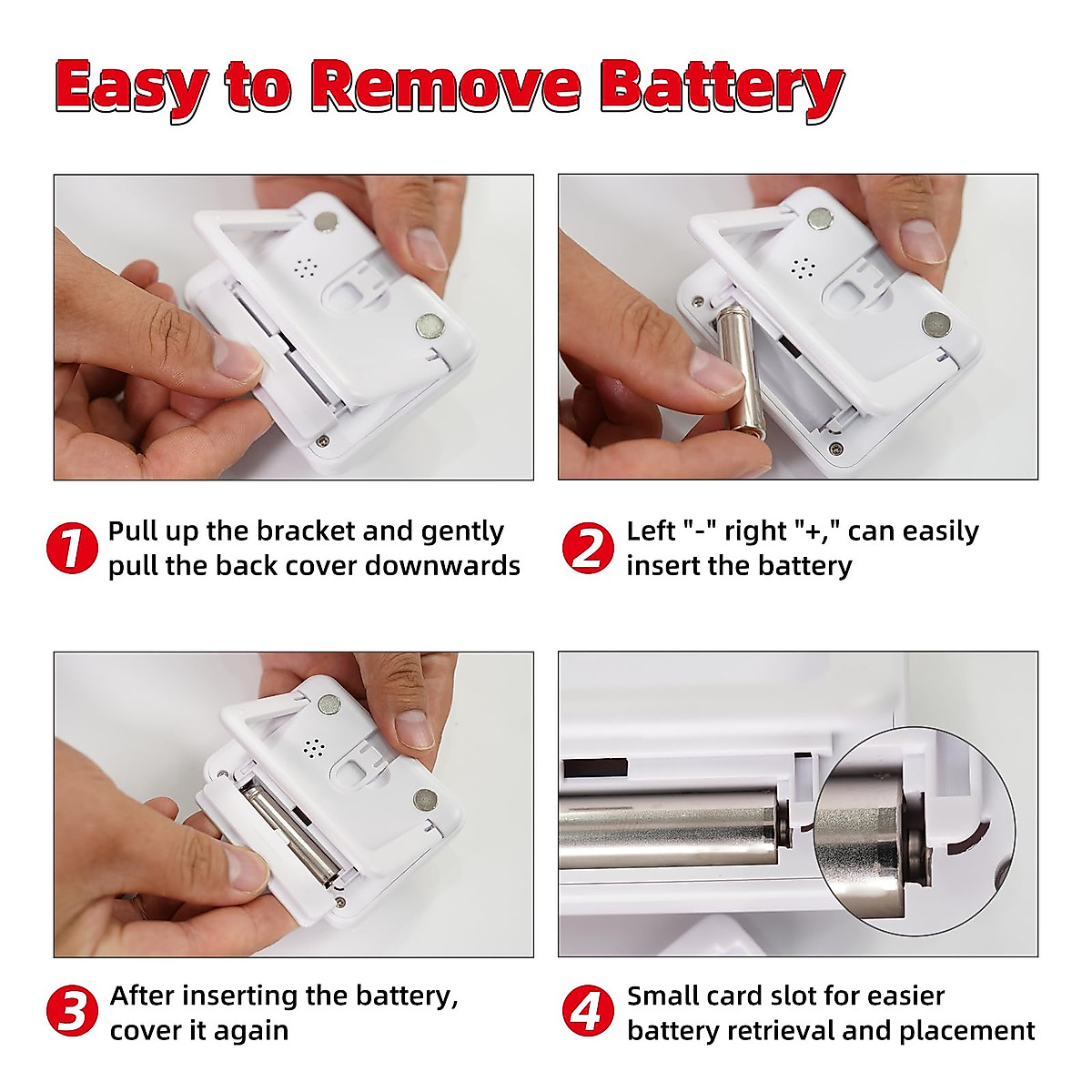 Easy to Remove Battery

1 Pull up the bracket and gently pull the back cover downwards

2 Left "-" right "+," can easily insert the battery

3 After inserting the battery, cover it again

4 Small card slot for easier battery retrieval and placement