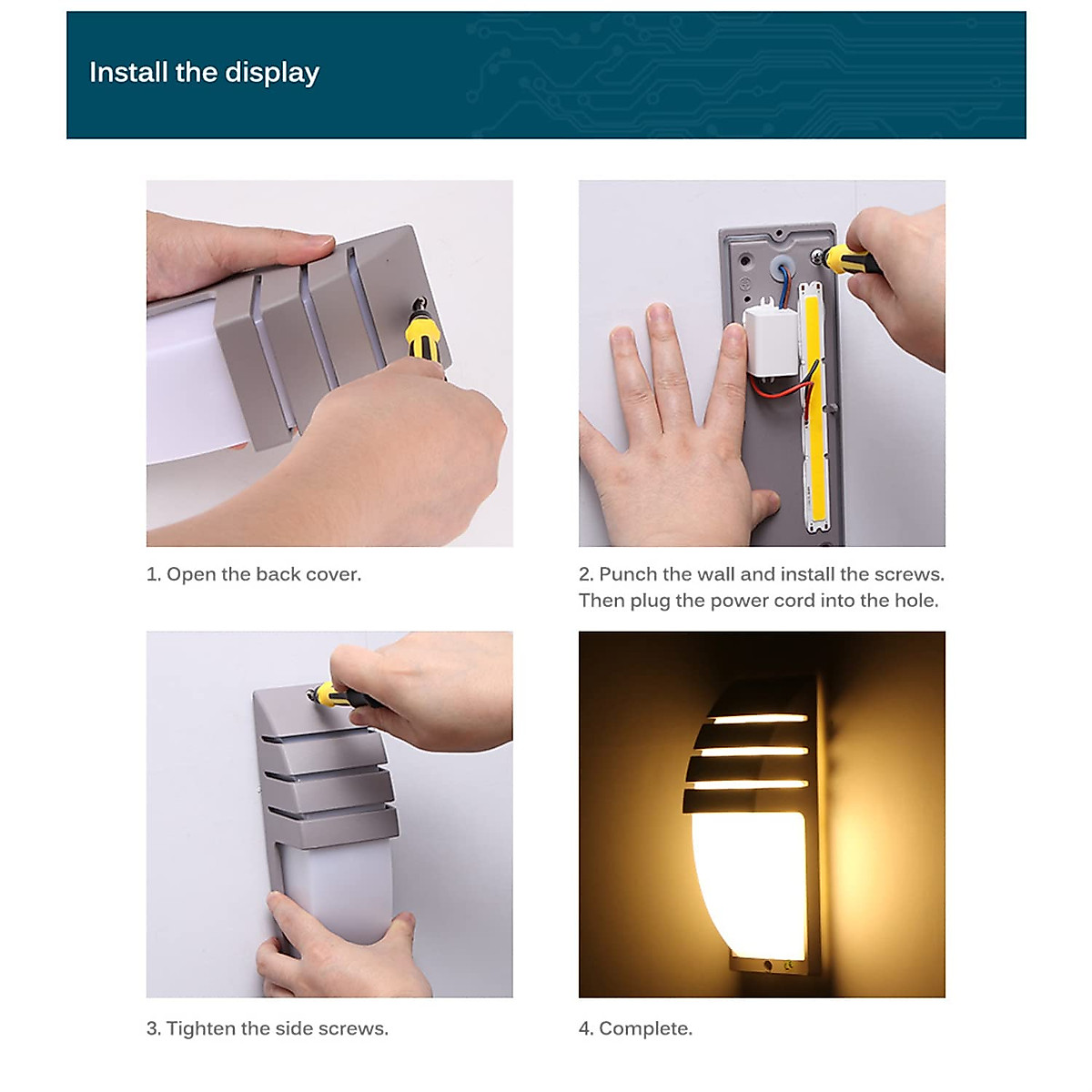 Install the display

1. Open the back cover.

2. Punch the wall and install the screws. Then plug the power cord into the hole.

3. Tighten the side screws.

4. Complete.