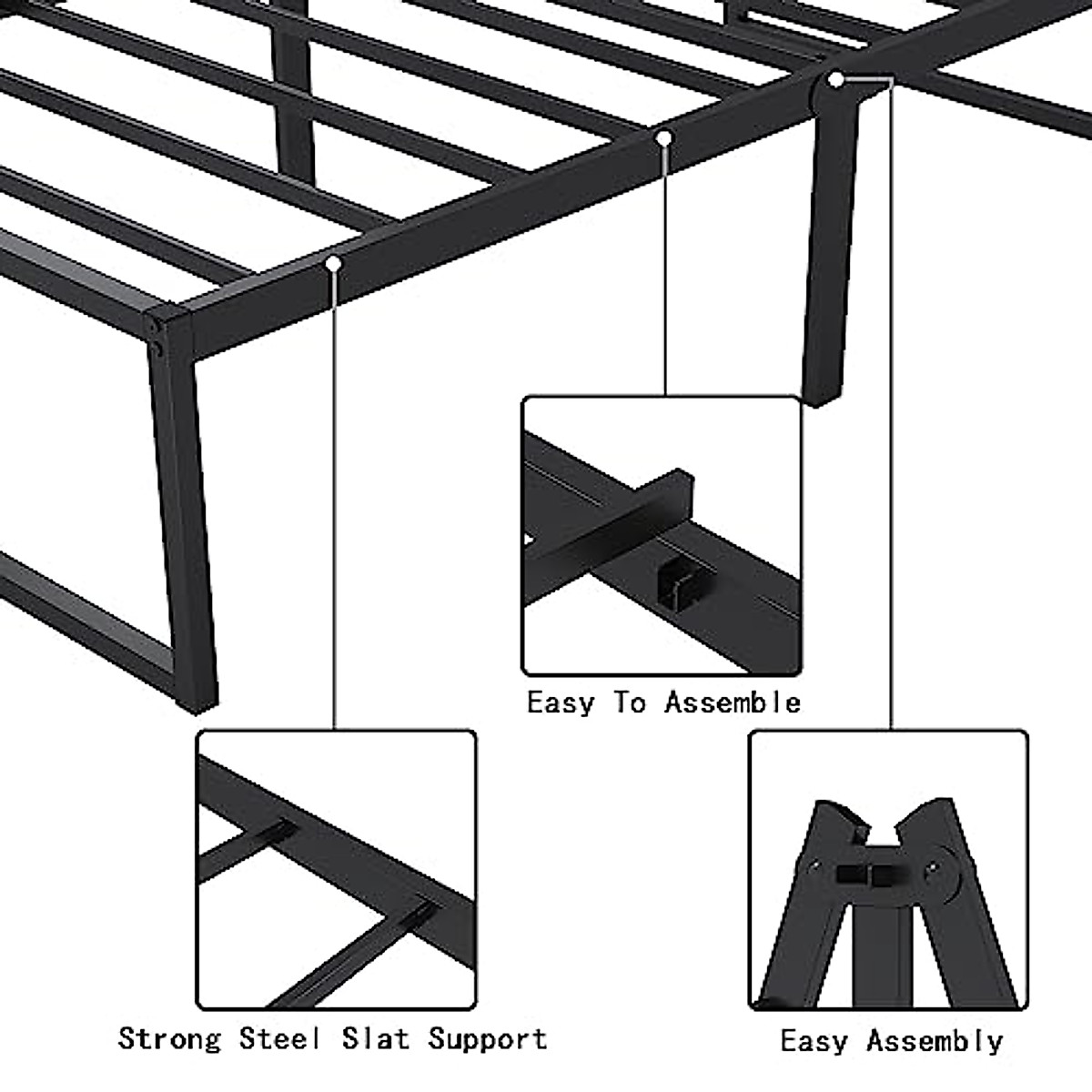 Easy To Assemble

Strong Steel Slat Support

Easy Assembly