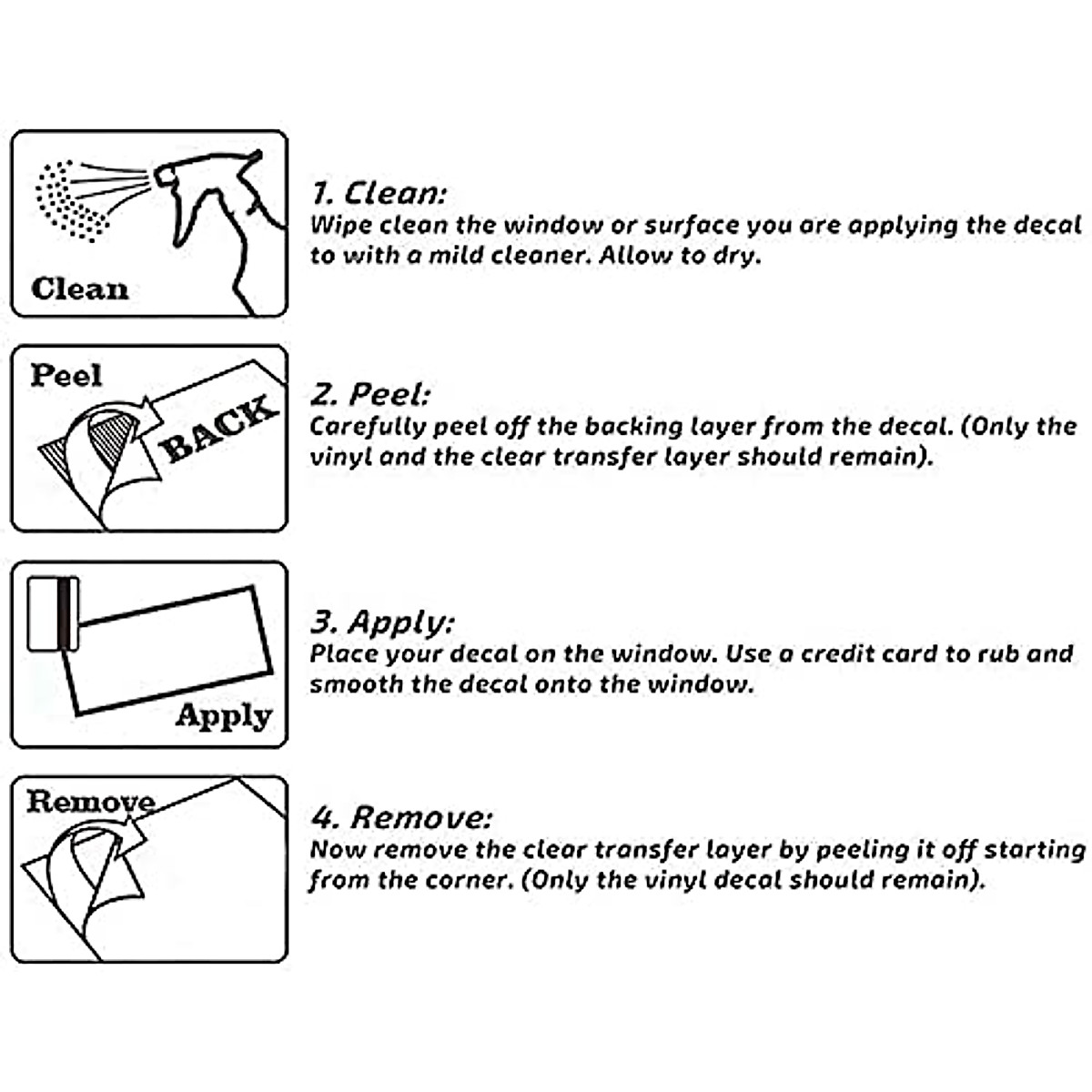 Clean

1. Clean:
Wipe clean the window or surface you are applying the decal to with a mild cleaner. Allow to dry.

Peel

BACK

2. Peel:
Carefully peel off the backing layer from the decal. (Only the vinyl and the clear transfer layer should remain).

Apply

3. Apply:
Place your decal on the window. Use a credit card to rub and smooth the decal onto the window.

Remove

4. Remove:
Now remove the clear transfer layer by peeling it off starting from the corner. (Only the vinyl decal should remain).