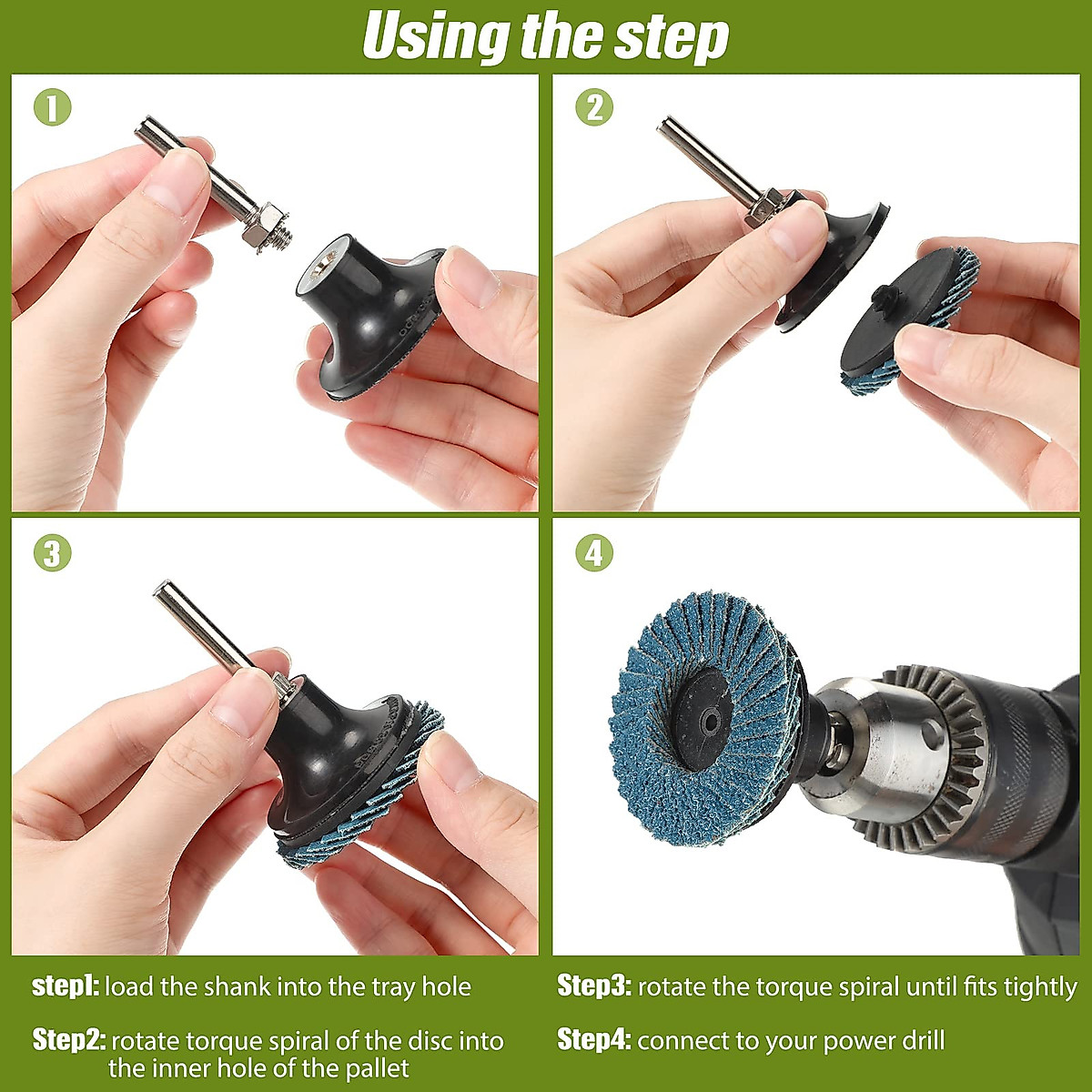 Using the step

1

2

3

4

step1: load the shank into the tray hole

Step2: rotate torque spiral of the disc into the inner hole of the pallet

Step3: rotate the torque spiral until fits tightly

Step4: connect to your power drill