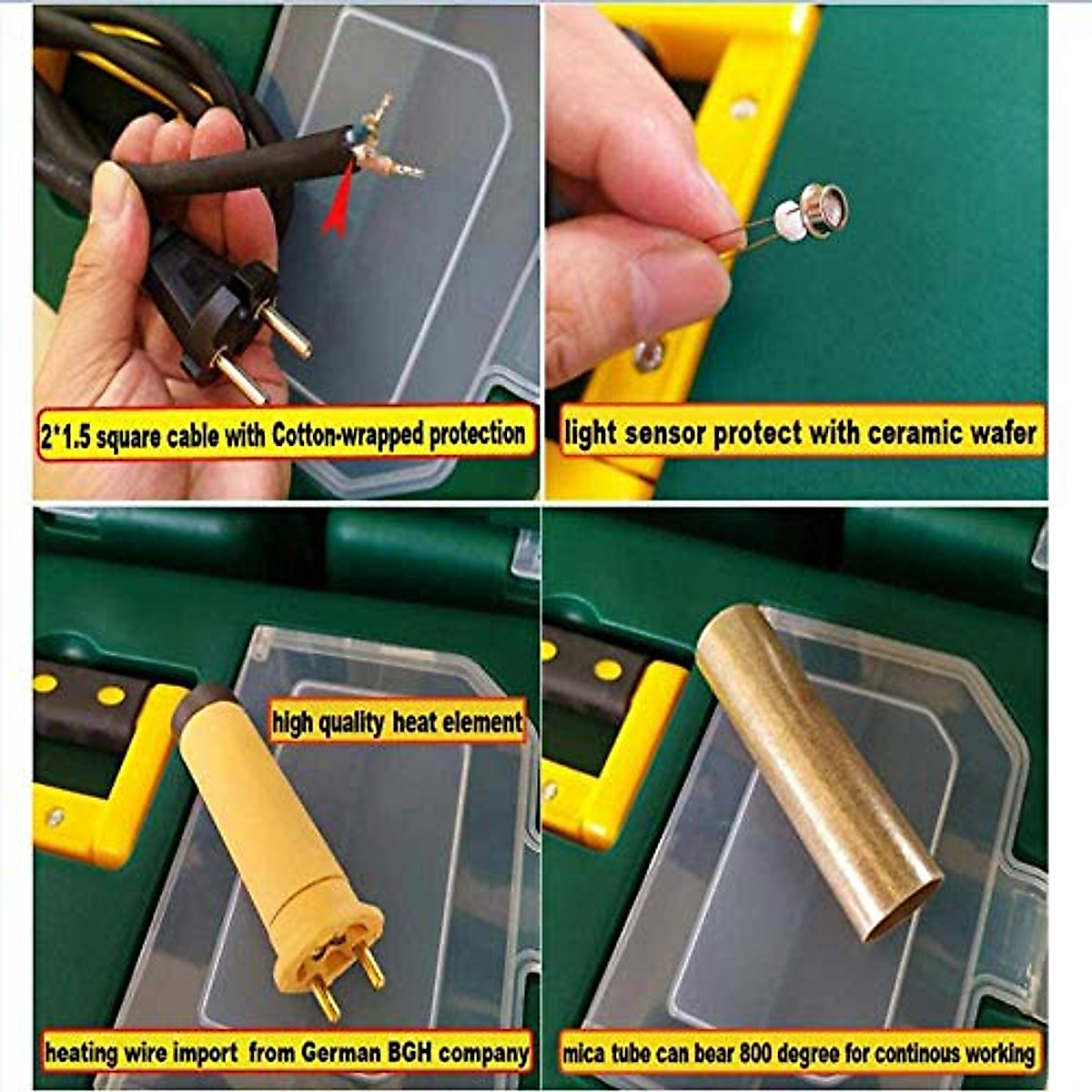 2*1.5 square cable with Cotton-wrapped protection

light sensor protect with ceramic wafer

high quality heat element

heating wire import from German BGH company

mica tube can bear 800 degree for continous working