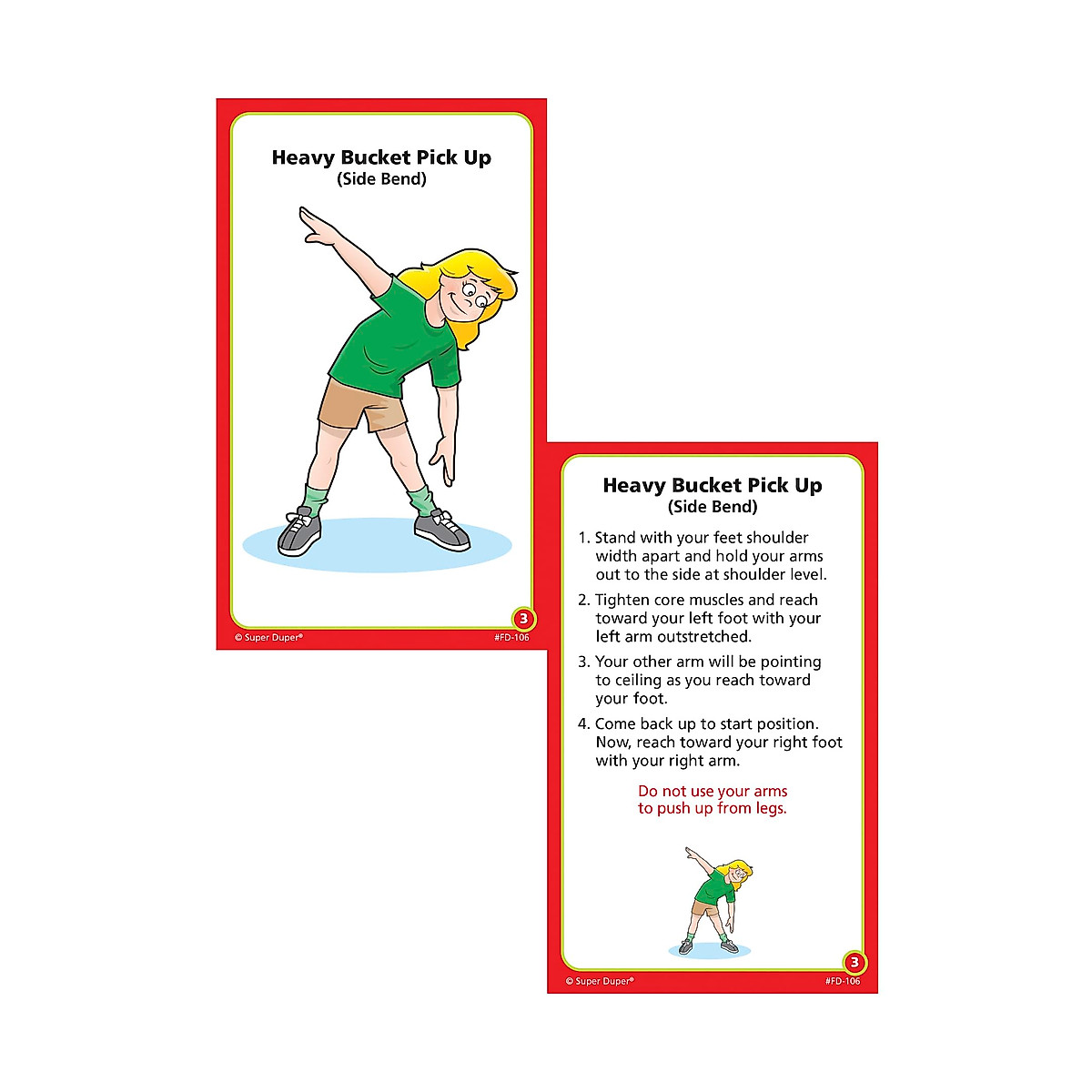 Heavy Bucket Pick Up
(Side Bend)

3

© Super Duper®

#FD-106

Heavy Bucket Pick Up
(Side Bend)

1. Stand with your feet shoulder width apart and hold your arms out to the side at shoulder level.

2. Tighten core muscles and reach toward your left foot with your left arm outstretched.

3. Your other arm will be pointing to ceiling as you reach toward your foot.

4. Come back up to start position. Now, reach toward your right foot with your right arm.

Do not use your arms to push up from legs.

3

© Super Duper®

#FD-106