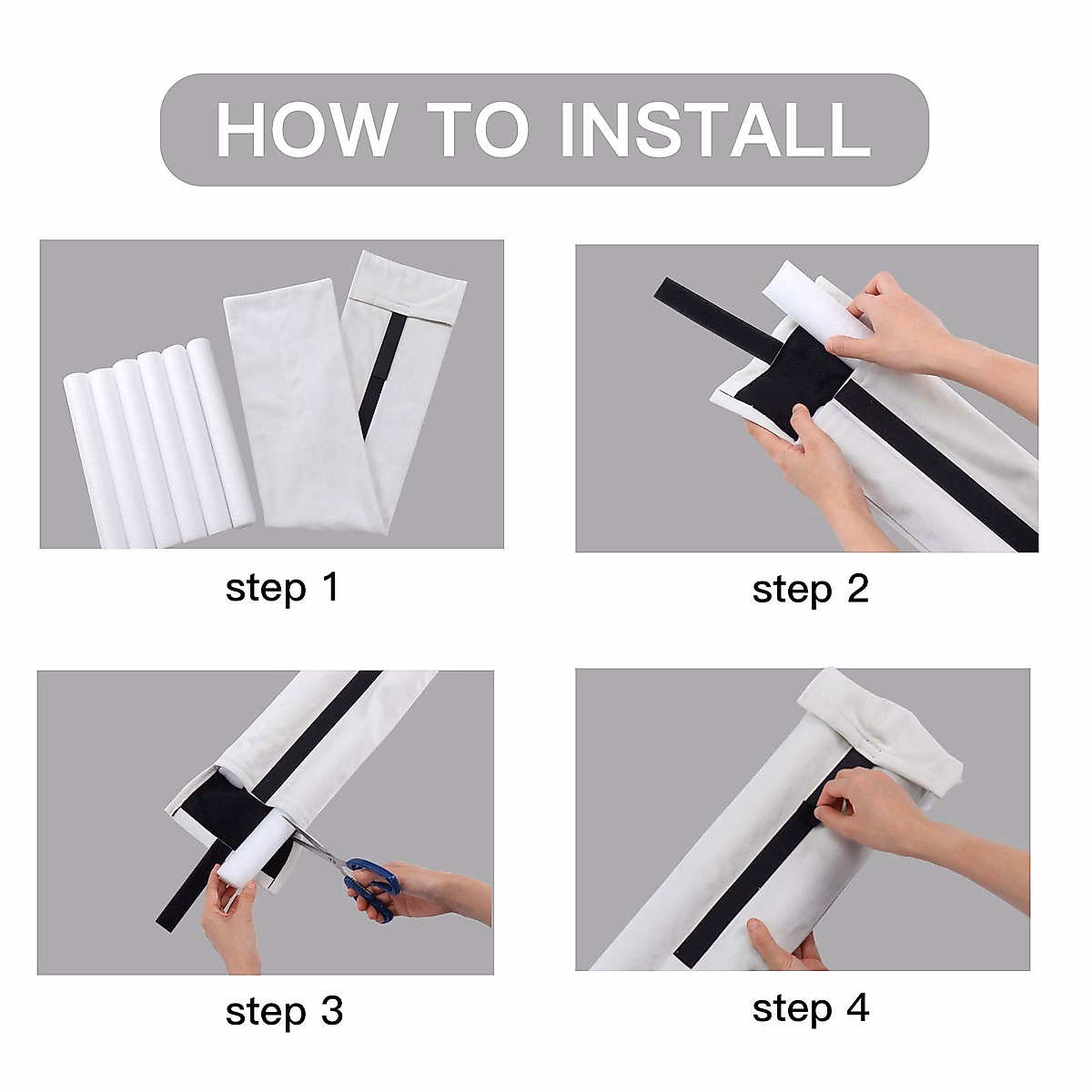 HOW TO INSTALL

step 1

step 2

step 3

step 4