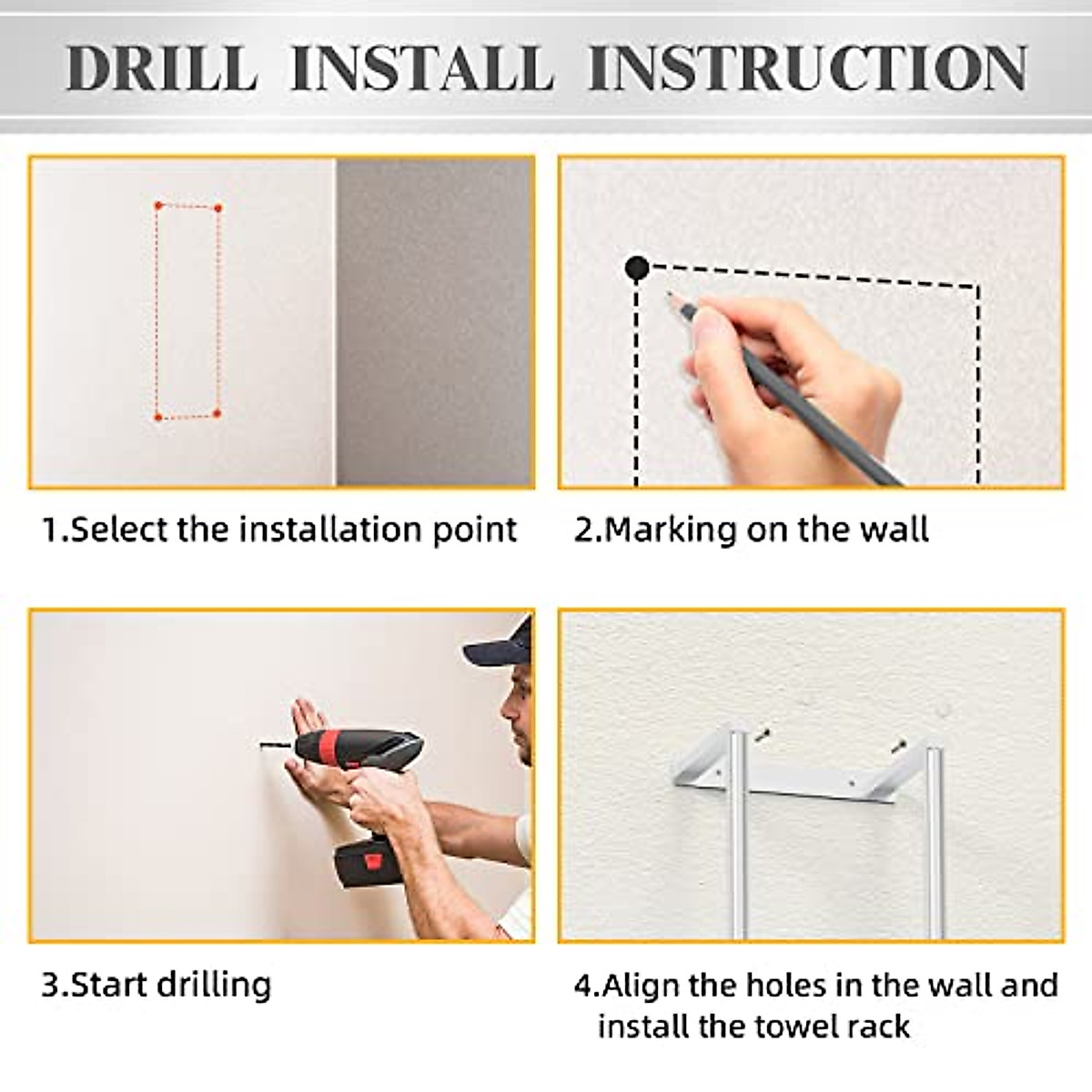 DRILL INSTALL INSTRUCTION

1.Select the installation point

2.Marking on the wall

3.Start drilling

4.Align the holes in the wall and install the towel rack