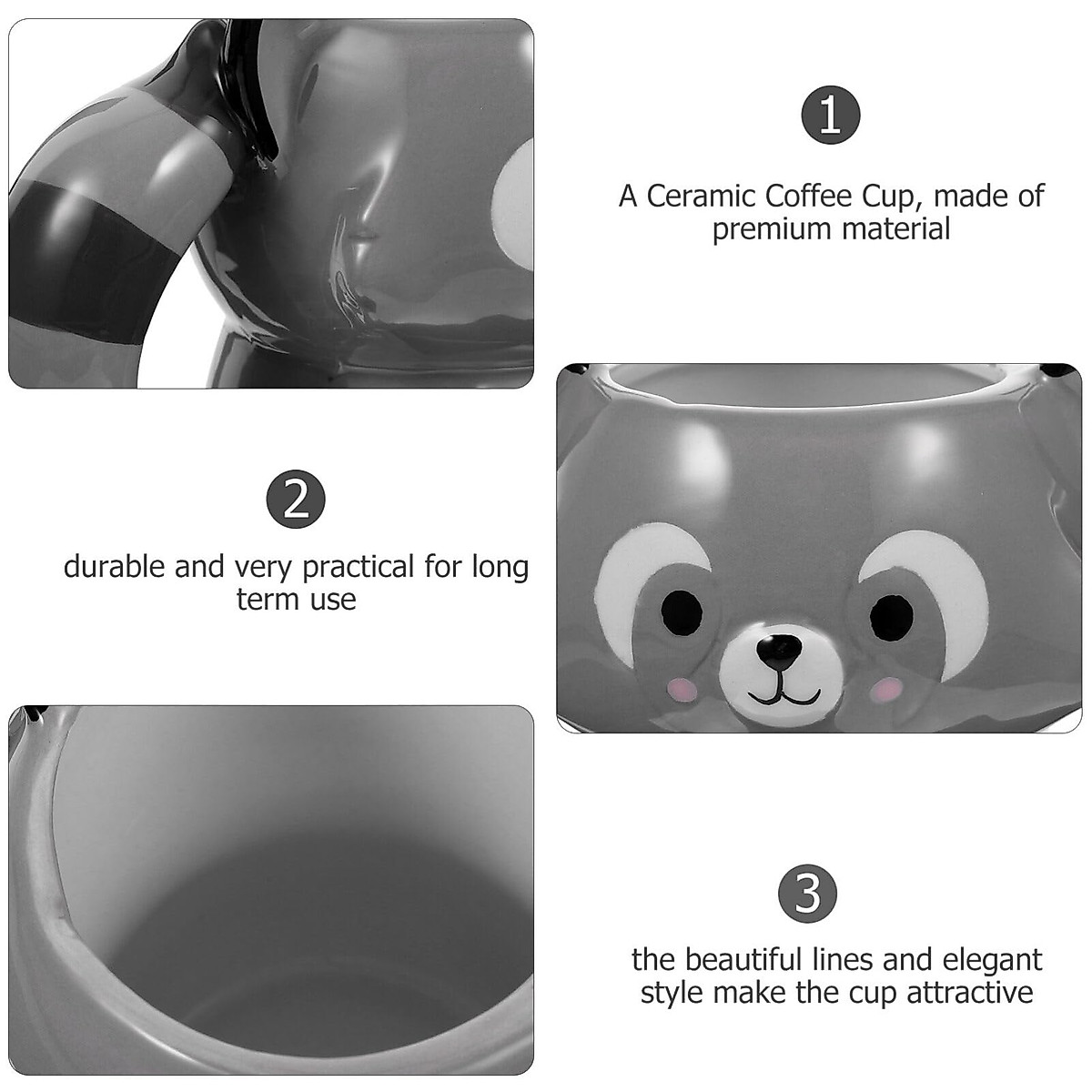 1

A Ceramic Coffee Cup, made of premium material

2

durable and very practical for long term use

3

the beautiful lines and elegant style make the cup attractive