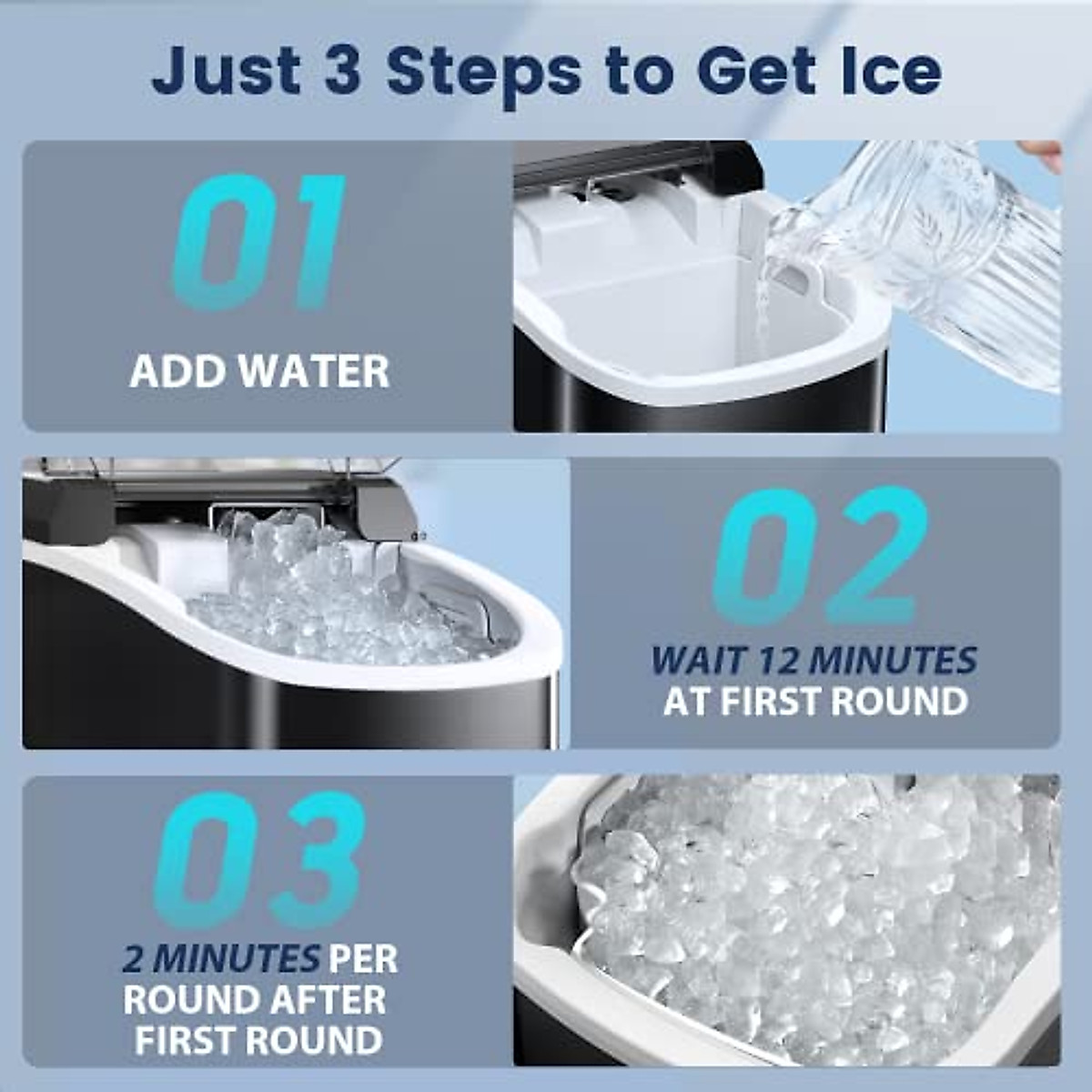 Just 3 Steps to Get Ice

01

ADD WATER

02

WAIT 12 MINUTES AT FIRST ROUND

03

2 MINUTES PER ROUND AFTER FIRST ROUND