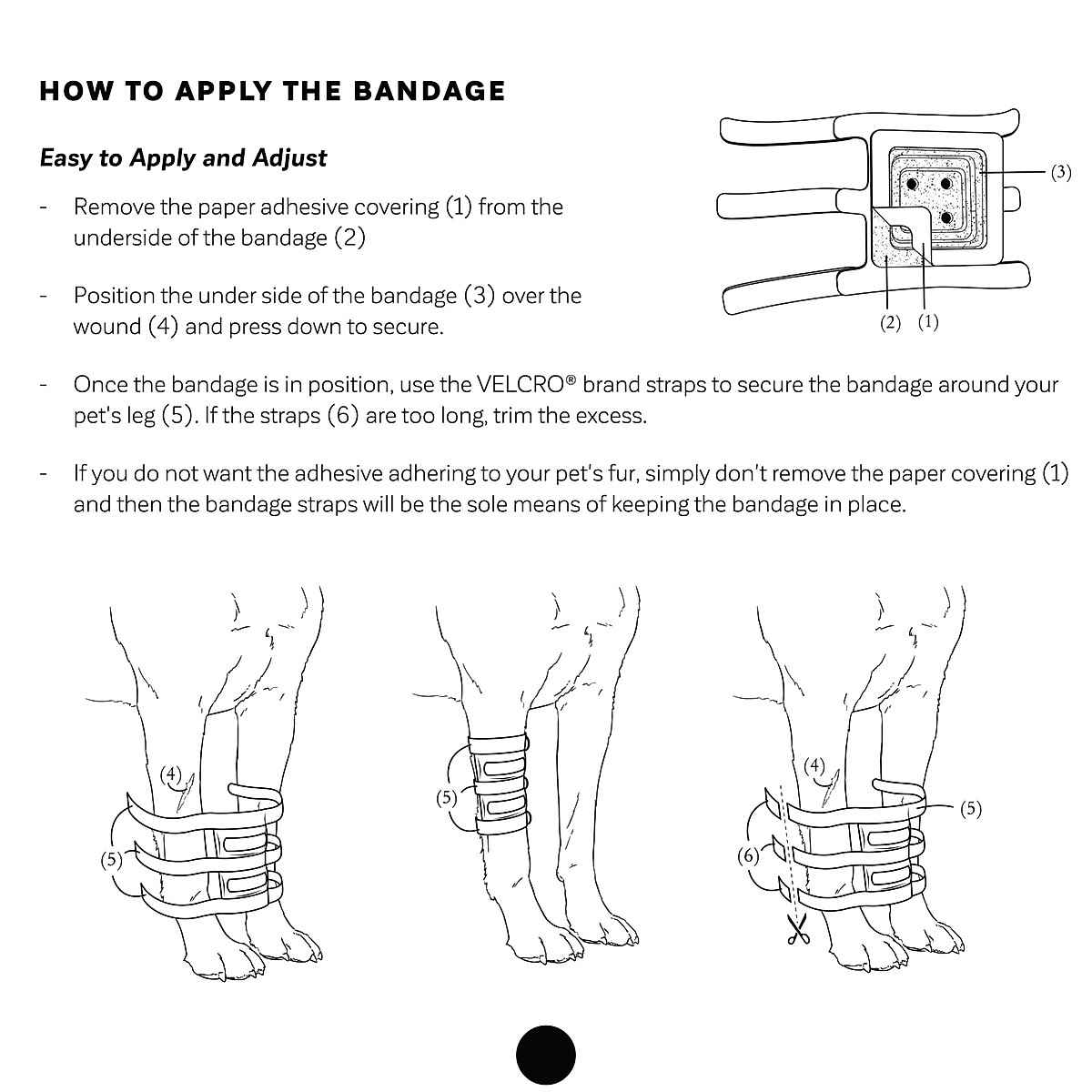 HOW TO APPLY THE BANDAGE

Easy to Apply and Adjust

- Remove the paper adhesive covering (1) from the underside of the bandage (2)

- Position the under side of the bandage (3) over the wound (4) and press down to secure.

(3)

(2) (1)

- Once the bandage is in position, use the VELCRO® brand straps to secure the bandage around your pet's leg (5). If the straps (6) are too long, trim the excess.

- If you do not want the adhesive adhering to your pet's fur, simply don't remove the paper covering (1) and then the bandage straps will be the sole means of keeping the bandage in place.

(4)

(5)

(5)

(4)

(5)

(6)